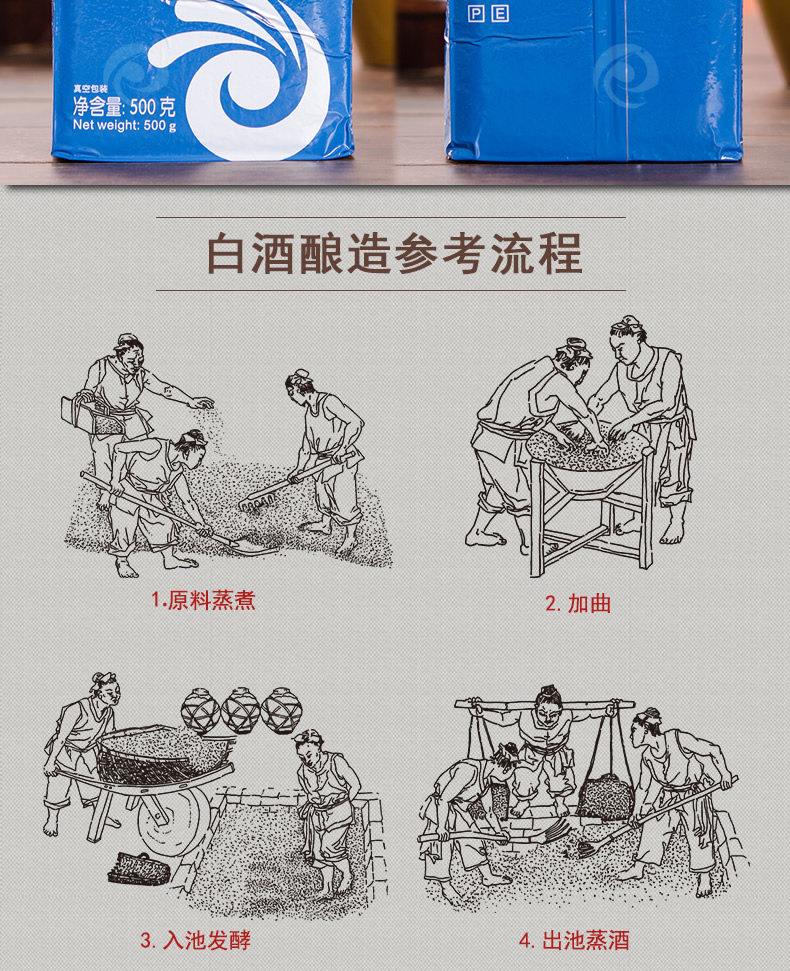 真空包装
净含量: 500克
Net weight: 500 g

PE

白酒酿造参考流程

1.原料蒸煮

2. 加曲

3. 入池发酵

4. 出池蒸酒