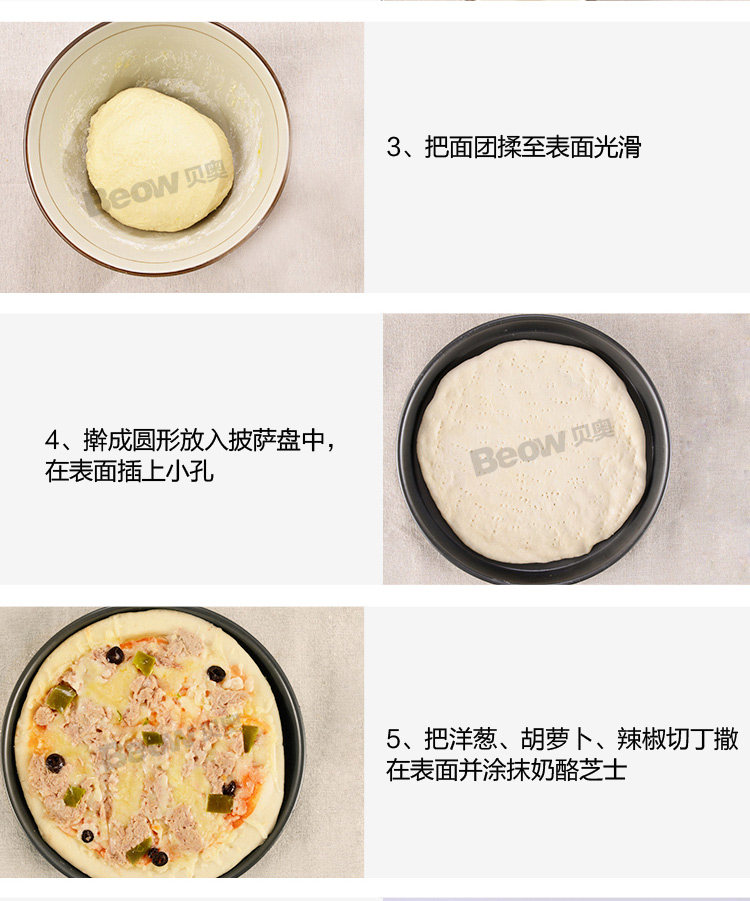 Beow 贝奥

3、把面团揉至表面光滑

4、擀成圆形放入披萨盘中，在表面插上小孔

Beow 贝奥

Beow

5、把洋葱、胡萝卜、辣椒切丁撒在表面并涂抹奶酪芝士