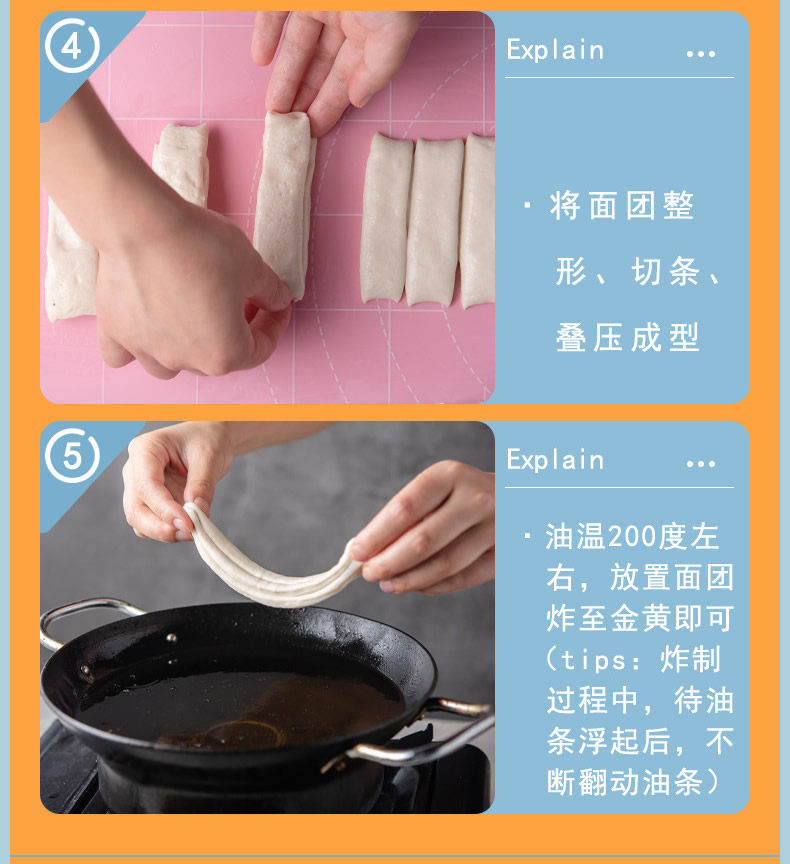 4

Explain ...

· 将面团整形、切条、叠压成型

5

Explain ...

· 油温200度左右，放置面团炸至金黄即可（tips：炸制过程中，待油条浮起后，不断翻动油条）