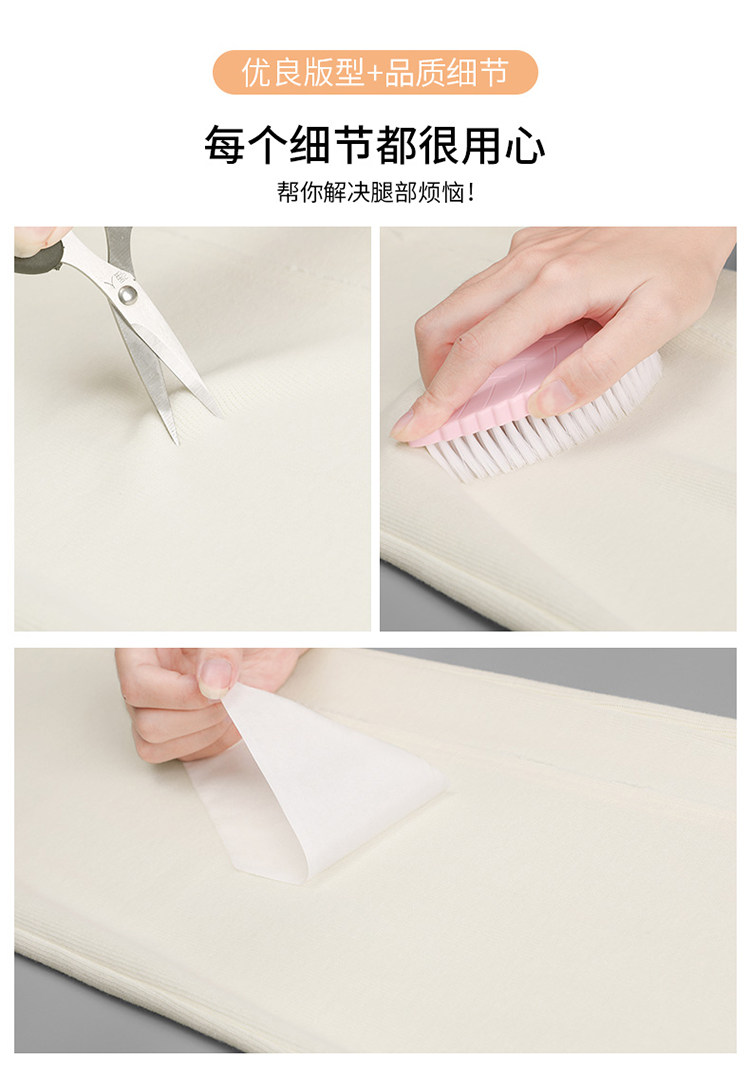 优良版型+品质细节

每个细节都很用心

帮你解决腿部烦恼！