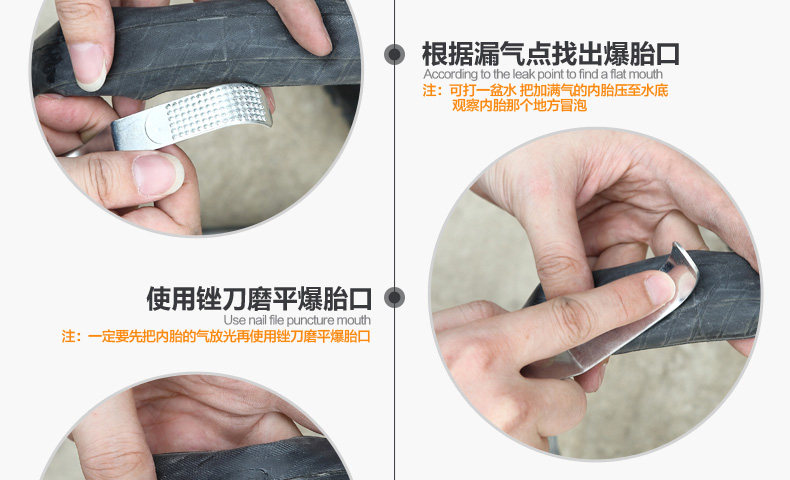 根据漏气点找出爆胎口
According to the leak point to find a flat mouth
注：可打一盆水 把加满气的内胎压至水底
观察内胎那个地方冒泡

使用锉刀磨平爆胎口
Use nail file puncture mouth
注：一定要先把内胎的气放光再使用锉刀磨平爆胎口