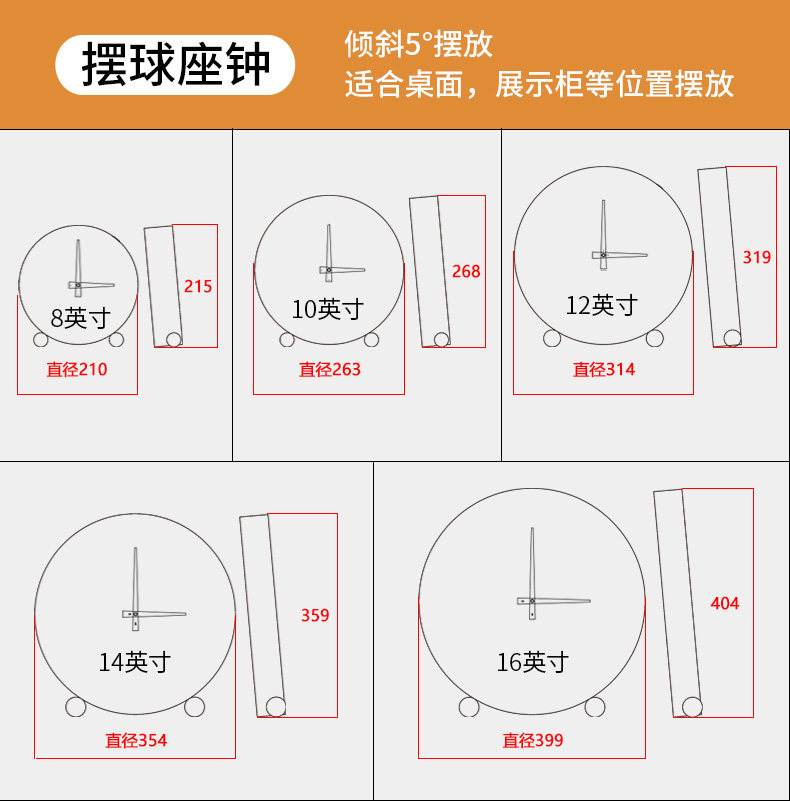 摆球座钟

倾斜5°摆放
适合桌面，展示柜等位置摆放

8英寸
215
直径210

10英寸
268
直径263

12英寸
319
直径314

14英寸
359
直径354

16英寸
404
直径399