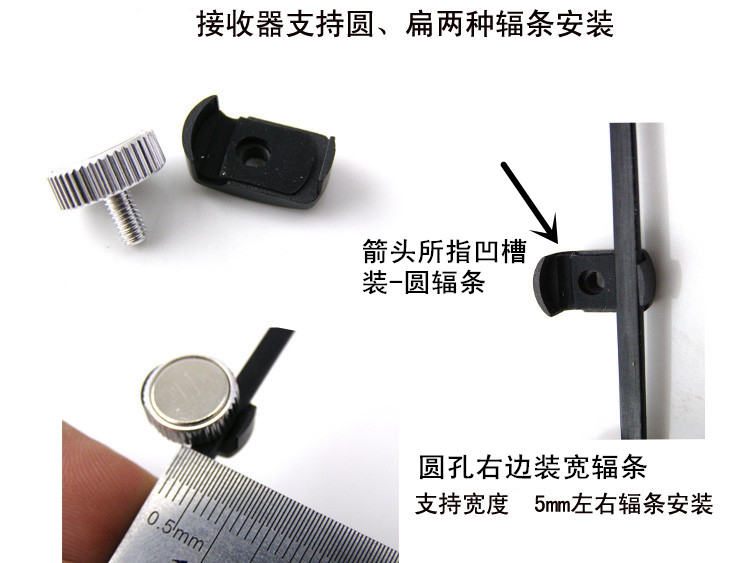 接收器支持圆、扁两种辐条安装

箭头所指凹槽
装-圆辐条

0.5mm

圆孔右边装宽辐条
支持宽度 5mm左右辐条安装