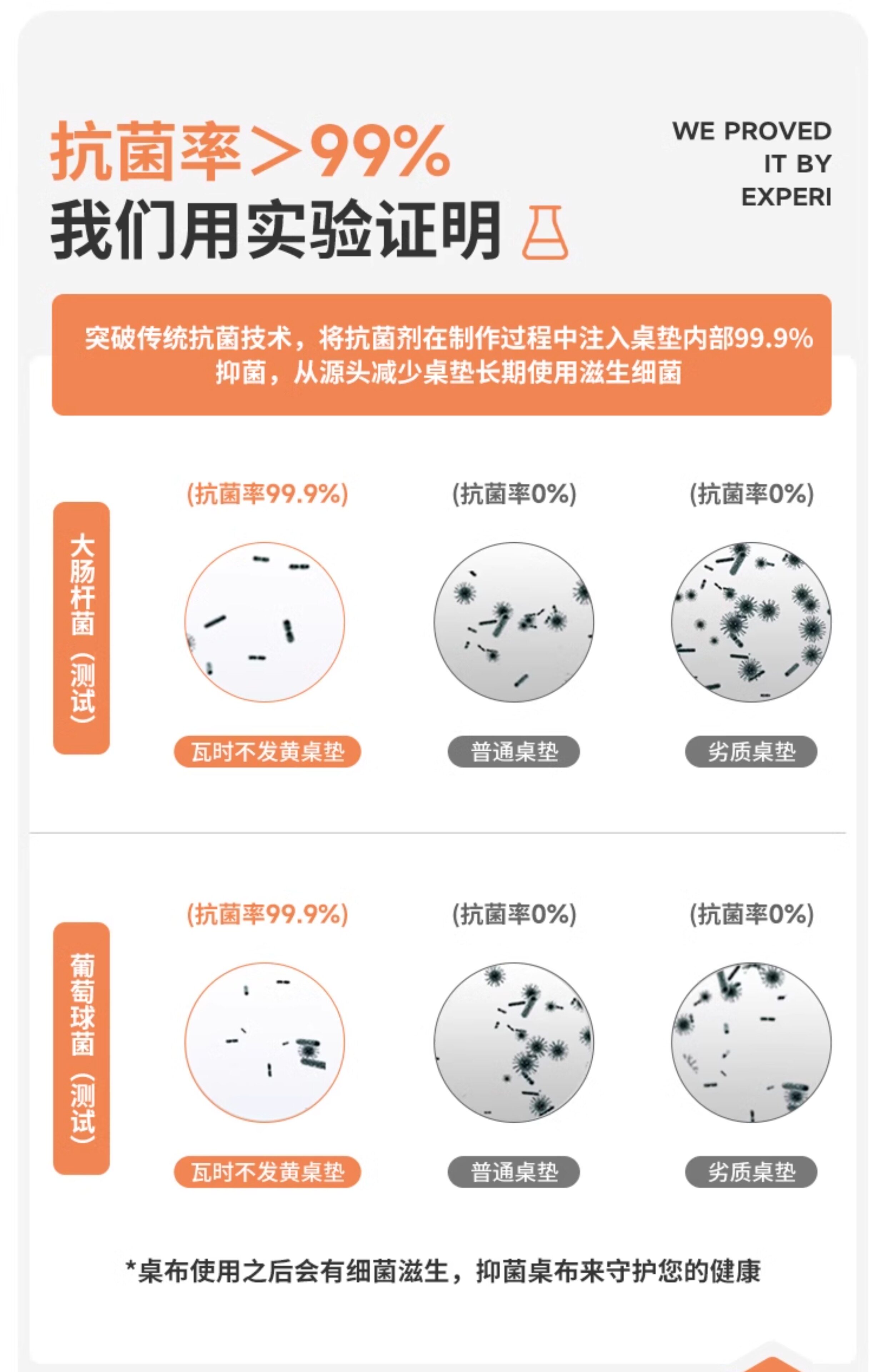 抗菌率＞99%
我们用实验证明

WE PROVED
IT BY
EXPERI

突破传统抗菌技术，将抗菌剂在制作过程中注入桌垫内部99.9%抑菌，从源头减少桌垫长期使用滋生细菌

大肠杆菌（测试）

(抗菌率99.9%)
瓦时不发黄桌垫

(抗菌率0%)
普通桌垫

(抗菌率0%)
劣质桌垫

葡萄球菌（测试）

(抗菌率99.9%)
瓦时不发黄桌垫

(抗菌率0%)
普通桌垫

(抗菌率0%)
劣质桌垫

*桌布使用之后会有细菌滋生，抑菌桌布来守护您的健康