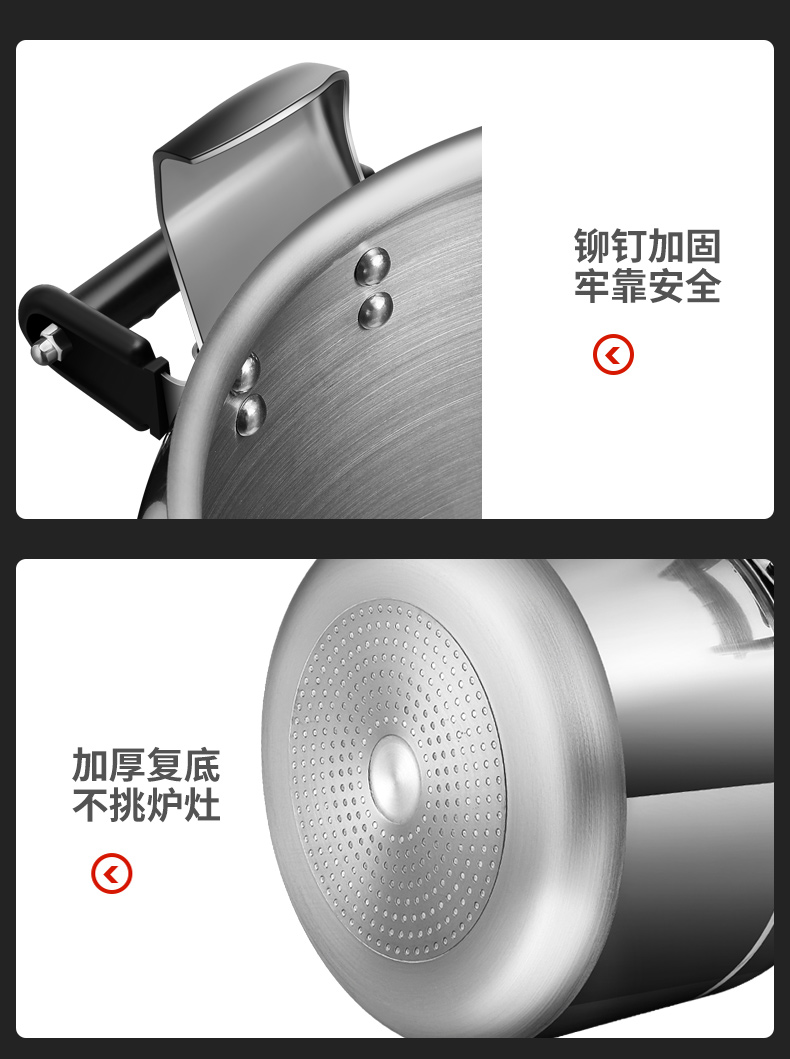 铆钉加固
牢靠安全

加厚复底
不挑炉灶