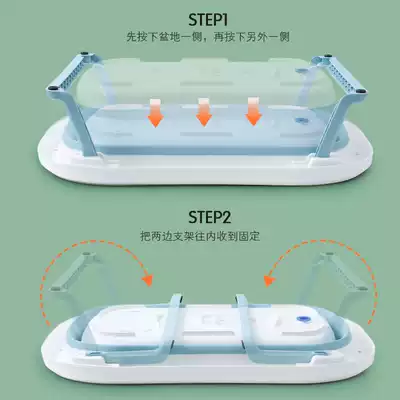 STEP1

先按下盆地一侧，再按下另外一侧

STEP2

把两边支架往内收到固定