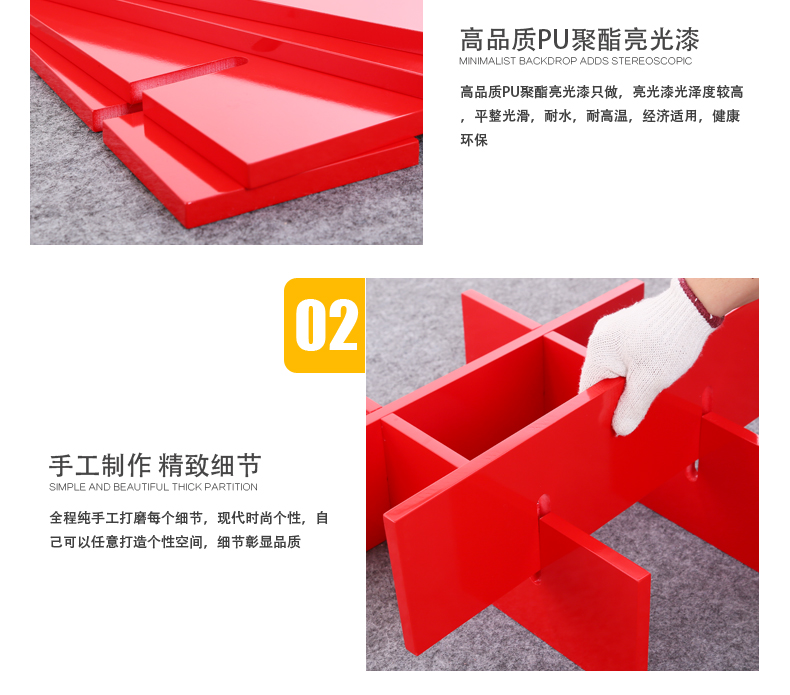 高品质PU聚酯亮光漆
MINIMALIST BACKDROP ADDS STEREOSCOPIC

高品质PU聚酯亮光漆只做，亮光漆光泽度较高，平整光滑，耐水，耐高温，经济适用，健康环保

02

手工制作 精致细节
SIMPLE AND BEAUTIFUL THICK PARTITION

全程纯手工打磨每个细节，现代时尚个性，自己可以任意打造个性空间，细节彰显品质