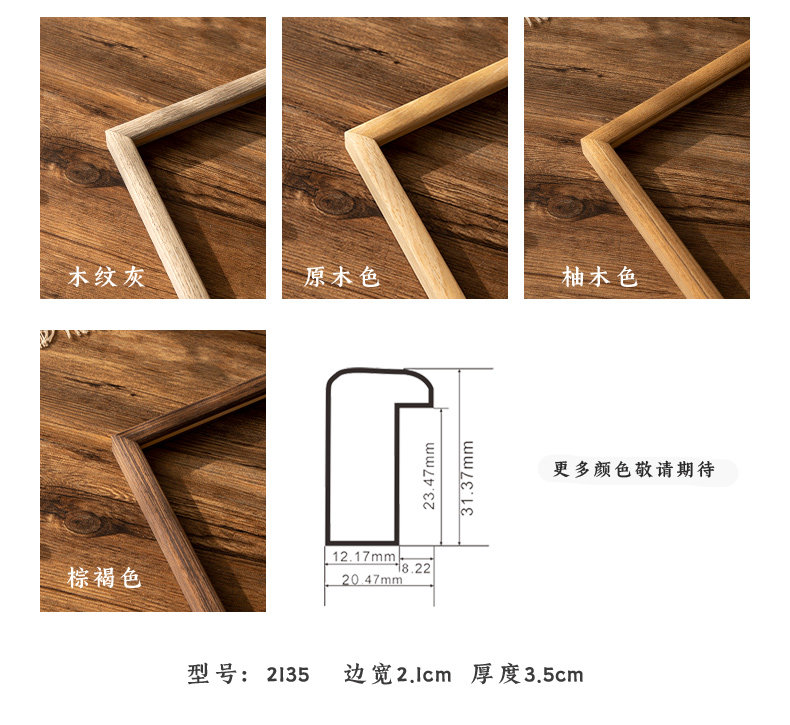 木纹灰

原木色

柚木色

棕褐色

23.47mm

31.37mm

12.17mm

8.22

20.47mm

更多颜色敬请期待

型号：2135　边宽2.1cm　厚度3.5cm