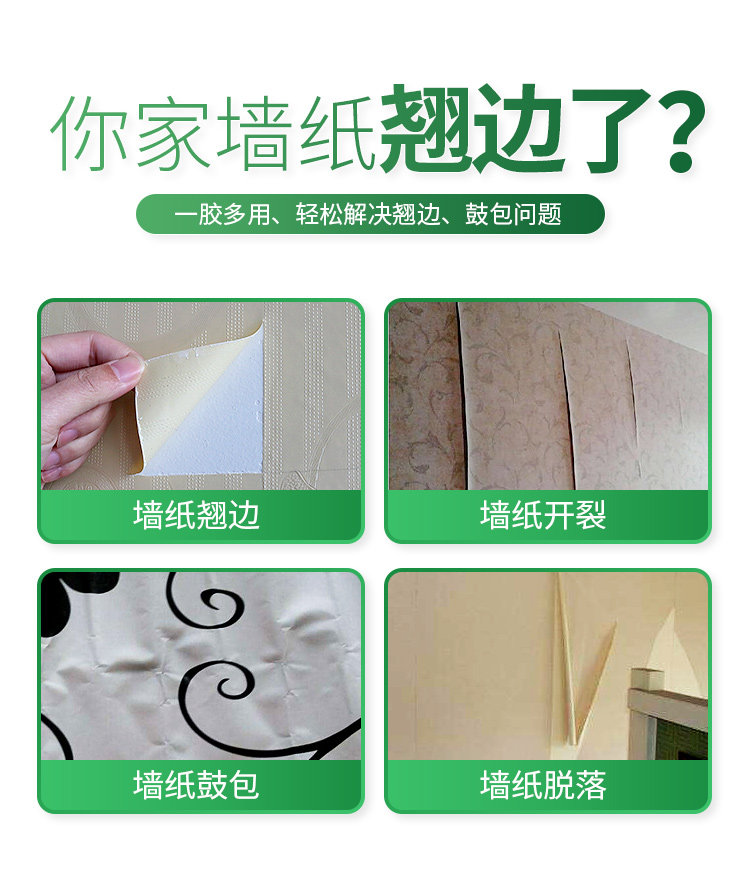 你家墙纸翘边了？

一胶多用、轻松解决翘边、鼓包问题

墙纸翘边

墙纸开裂

墙纸鼓包

墙纸脱落