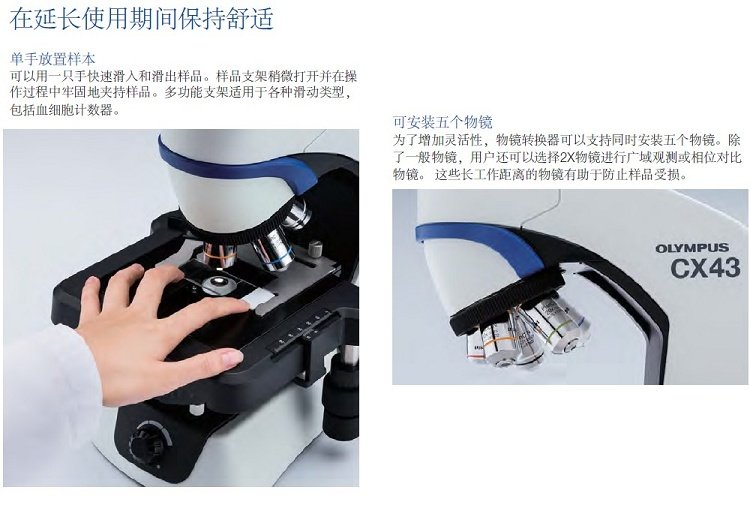 在延长使用期间保持舒适

单手放置样本
可以用一只手快速滑入和滑出样品。样品支架稍微打开并在操作过程中牢固地夹持样品。多功能支架适用于各种滑动类型，包括血细胞计数器。

可安装五个物镜
为了增加灵活性，物镜转换器可以支持同时安装五个物镜。除了一般物镜，用户还可以选择2X物镜进行广域观测或相位对比物镜。这些长工作距离的物镜有助于防止样品受损。

OLYMPUS
CX43