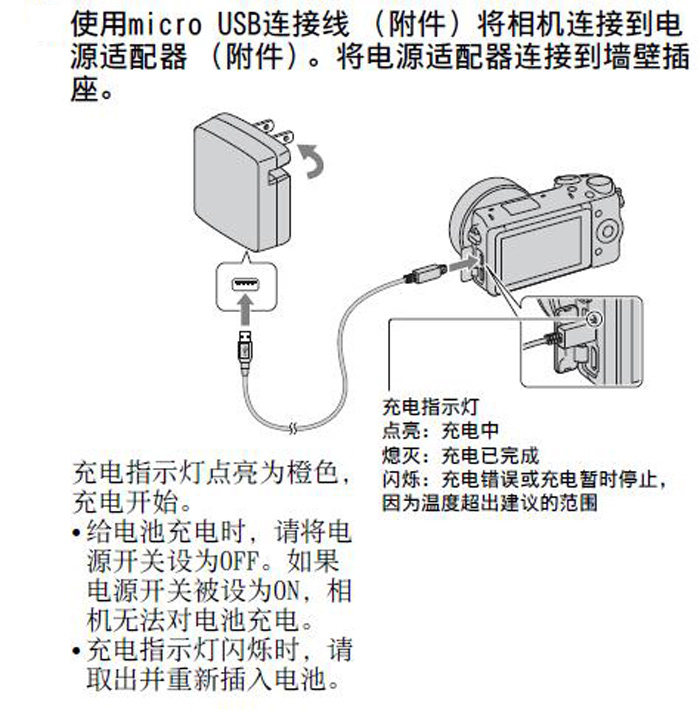 使用micro USB连接线（附件）将相机连接到电源适配器（附件）。将电源适配器连接到墙壁插座。

充电指示灯
点亮：充电中
熄灭：充电已完成
闪烁：充电错误或充电暂时停止，因为温度超出建议的范围

充电指示灯点亮为橙色，充电开始。
• 给电池充电时，请将电源开关设为OFF。如果电源开关被设为ON，相机无法对电池充电。
• 充电指示灯闪烁时，请取出并重新插入电池。