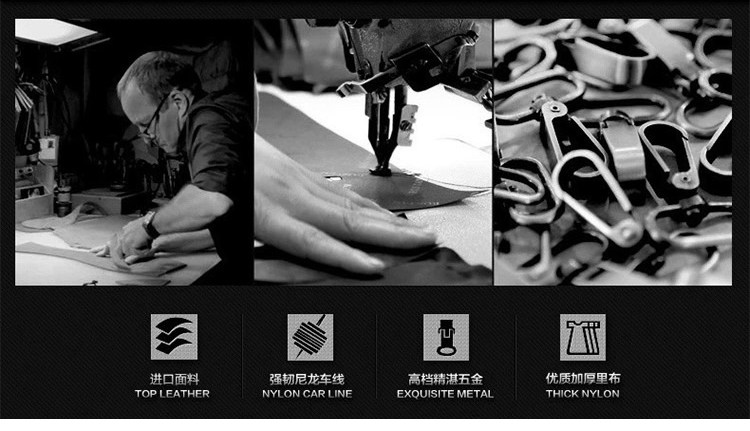 进口面料
TOP LEATHER

强韧尼龙车线
NYLON CAR LINE

高档精湛五金
EXQUISITE METAL

优质加厚里布
THICK NYLON