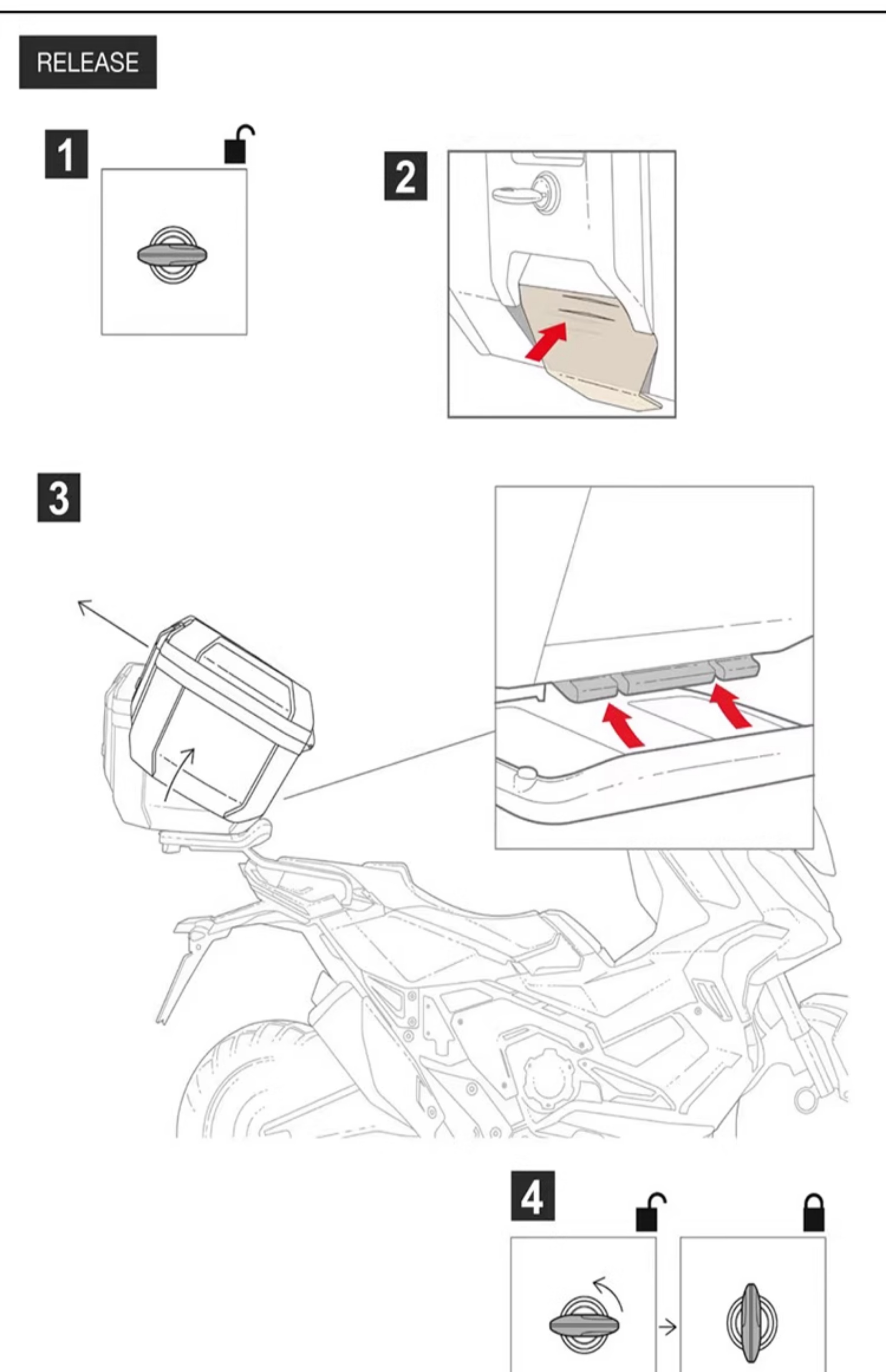 RELEASE

1

2

3

4