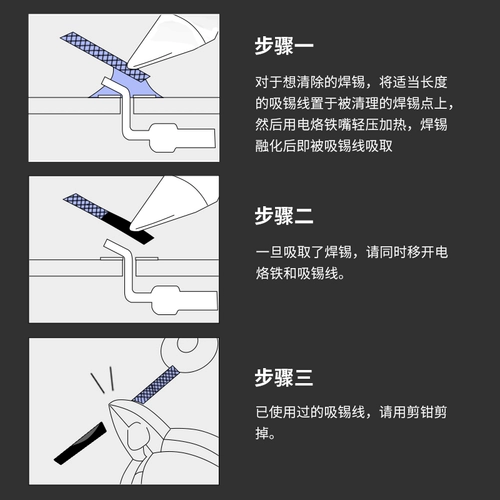 步骤一

对于想清除的焊锡，将适当长度的吸锡线置于被清理的焊锡点上，然后用电烙铁嘴轻压加热，焊锡融化后即被吸锡线吸取

步骤二

一旦吸取了焊锡，请同时移开电烙铁和吸锡线。

步骤三

已使用过的吸锡线，请用剪钳剪掉。