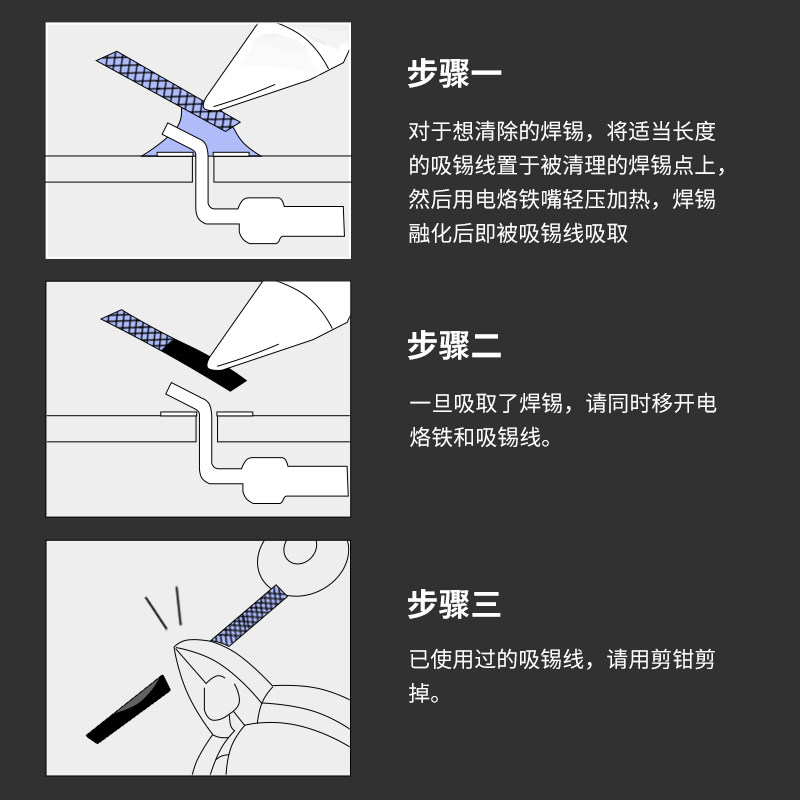 步骤一

对于想清除的焊锡，将适当长度的吸锡线置于被清理的焊锡点上，然后用电烙铁嘴轻压加热，焊锡融化后即被吸锡线吸取

步骤二

一旦吸取了焊锡，请同时移开电烙铁和吸锡线。

步骤三

已使用过的吸锡线，请用剪钳剪掉。