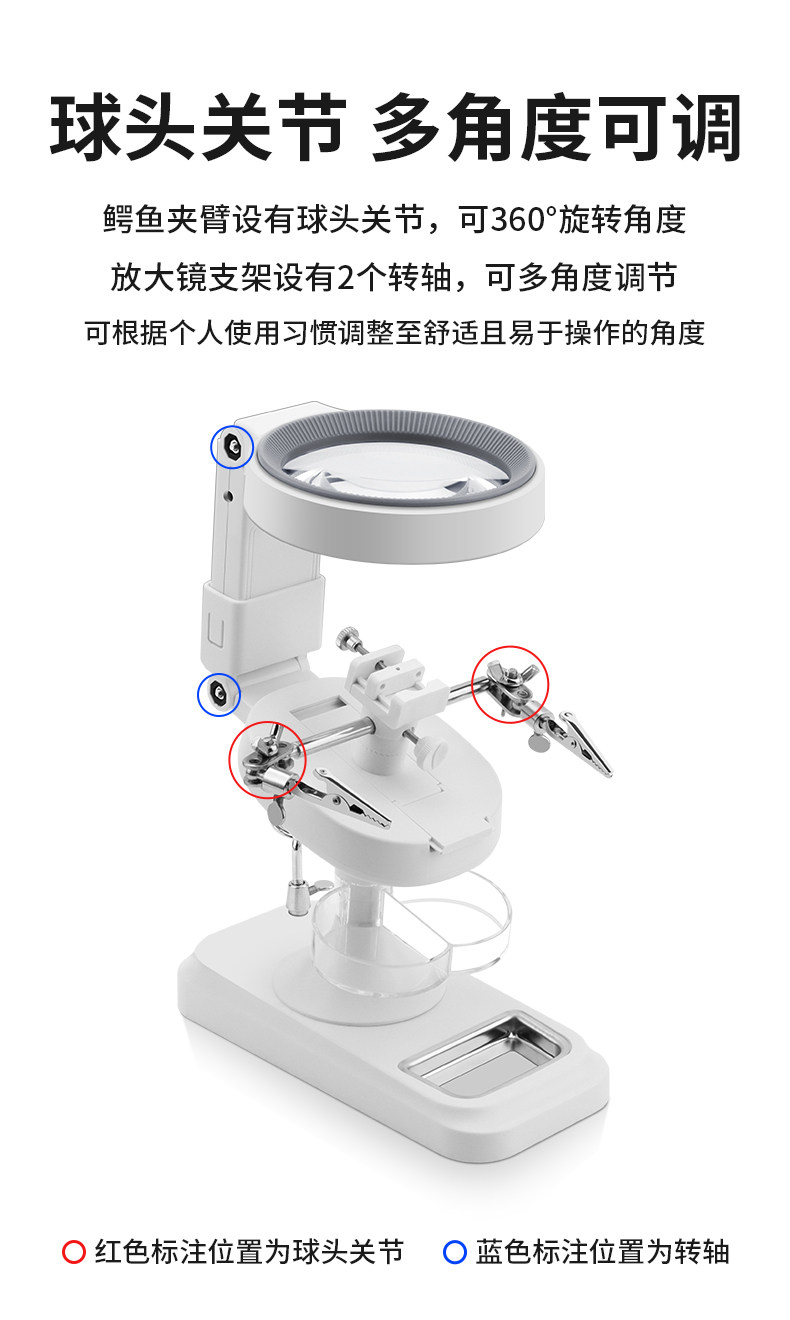 球头关节 多角度可调

鳄鱼夹臂设有球头关节，可360°旋转角度

放大镜支架设有2个转轴，可多角度调节

可根据个人使用习惯调整至舒适且易于操作的角度

红色标注位置为球头关节 蓝色标注位置为转轴