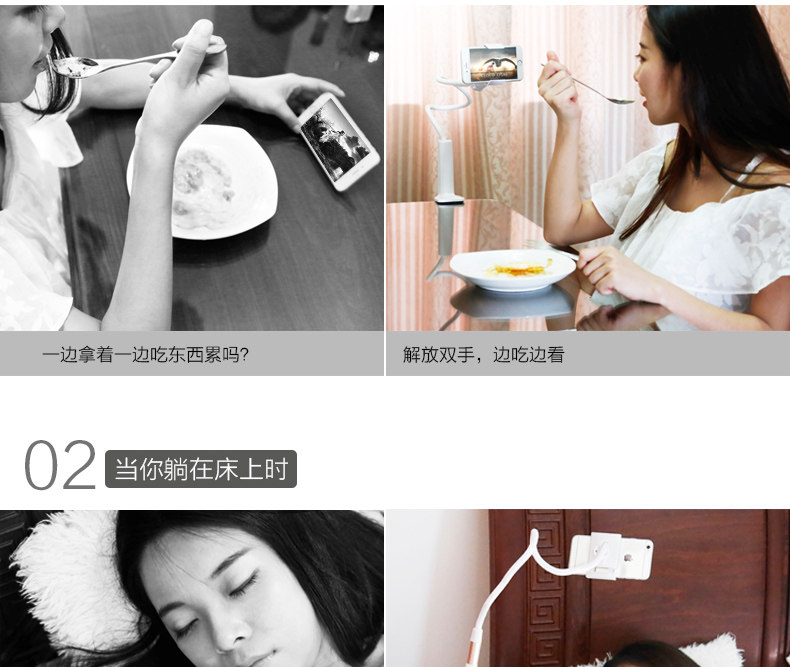 一边拿着一边吃东西累吗?

解放双手，边吃边看

02 当你躺在床上时