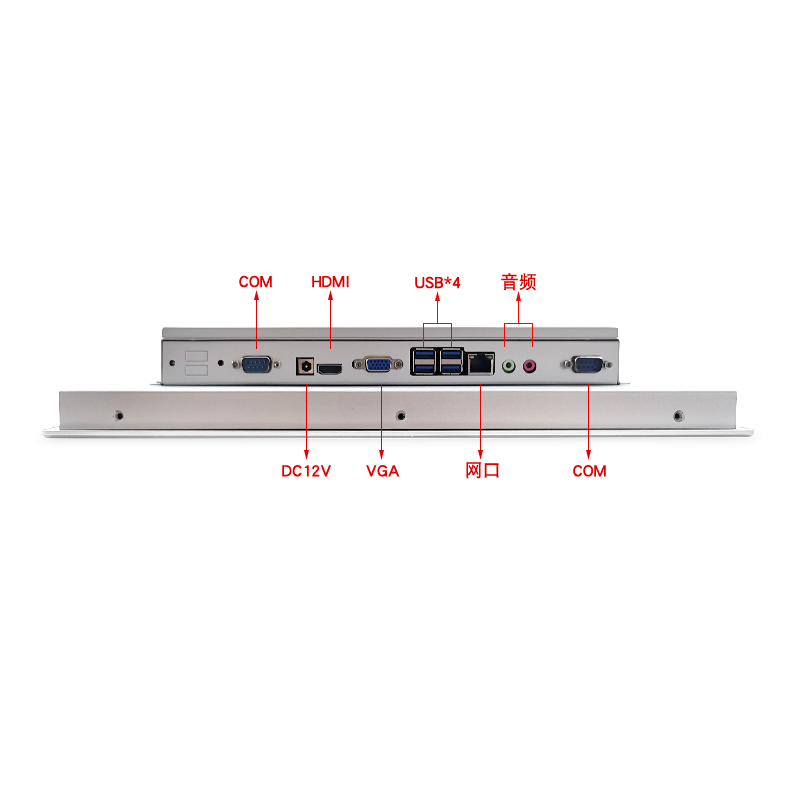 COM
HDMI
USB*4
音频

DC12V
VGA
网口
COM