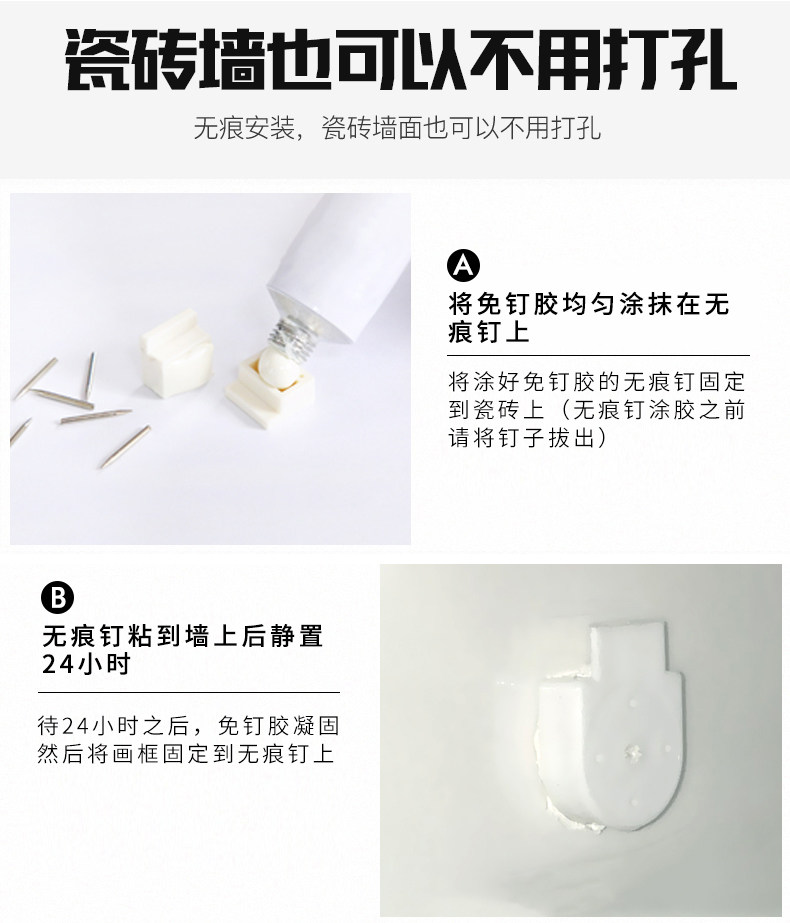 瓷砖墙也可以不用打孔

无痕安装，瓷砖墙面也可以不用打孔

A

将免钉胶均匀涂抹在无痕钉上

将涂好免钉胶的无痕钉固定到瓷砖上（无痕钉涂胶之前请将钉子拔出）

B

无痕钉粘到墙上后静置24小时

待24小时之后，免钉胶凝固然后将画框固定到无痕钉上