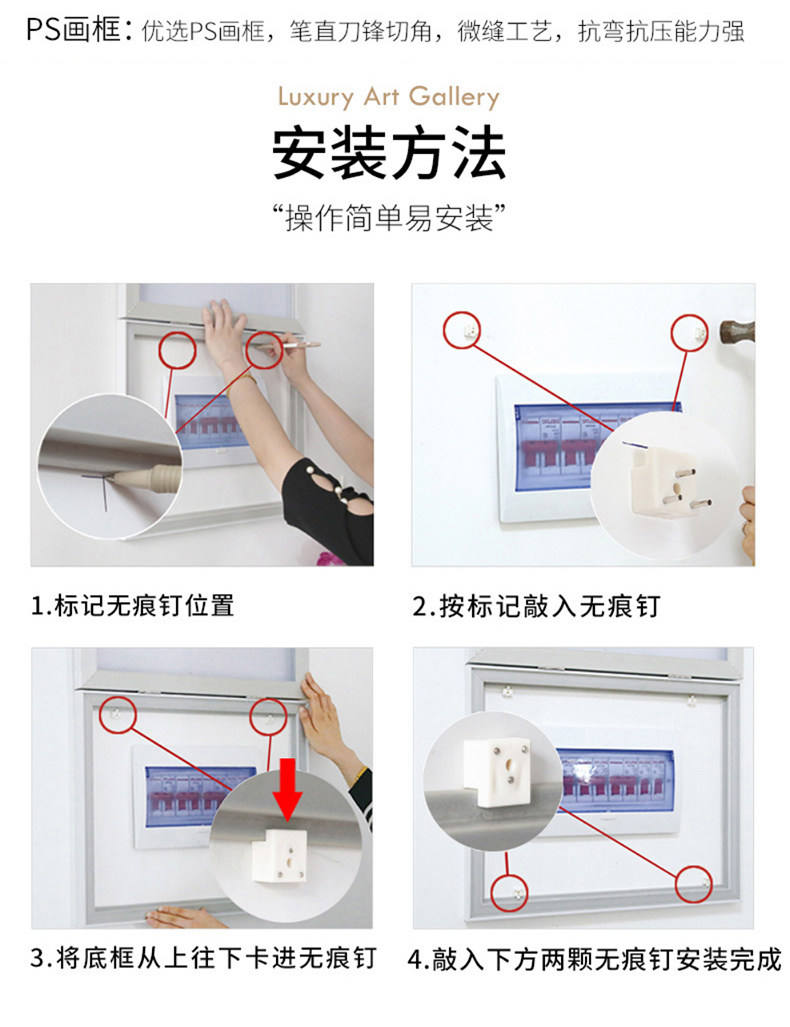 PS画框：优选PS画框，笔直刀锋切角，微缝工艺，抗弯抗压能力强

Luxury Art Gallery

安装方法

“操作简单易安装”

1.标记无痕钉位置

2.按标记敲入无痕钉

3.将底框从上往下卡进无痕钉

4.敲入下方两颗无痕钉安装完成