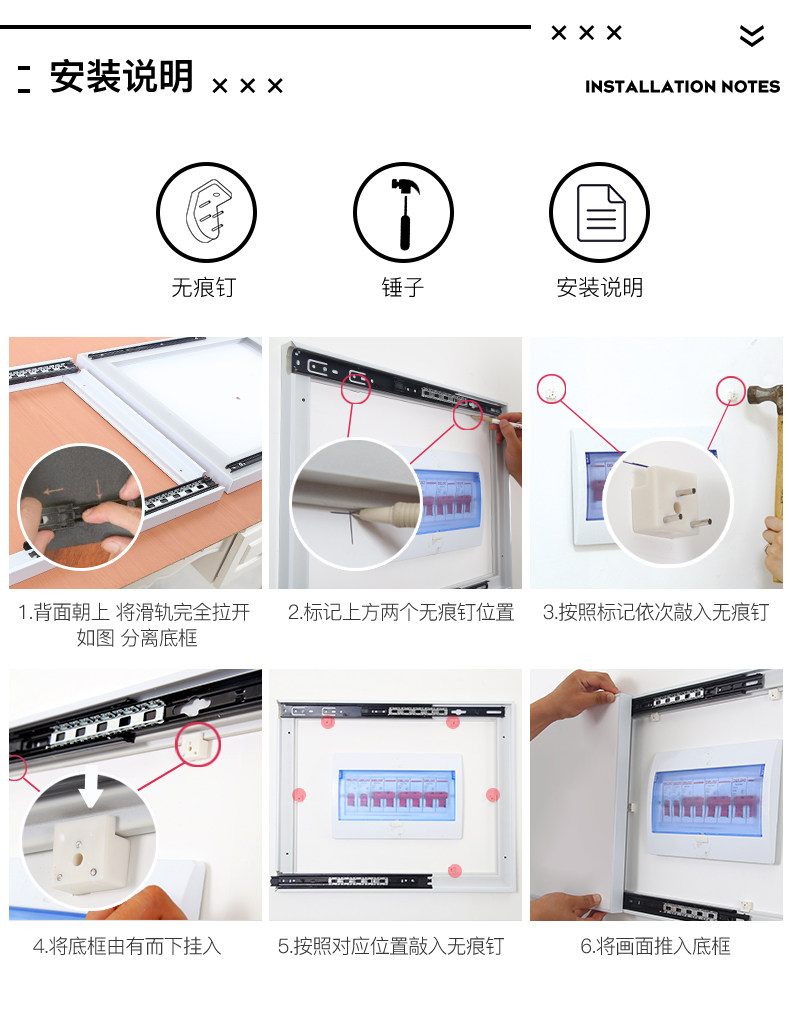 ××× 

安装说明 ×××

INSTALLATION NOTES

无痕钉

锤子

安装说明

1.背面朝上 将滑轨完全拉开 如图 分离底框

2.标记上方两个无痕钉位置

3.按照标记依次敲入无痕钉

4.将底框由有而下挂入

5.按照对应位置敲入无痕钉

6.将画面推入底框