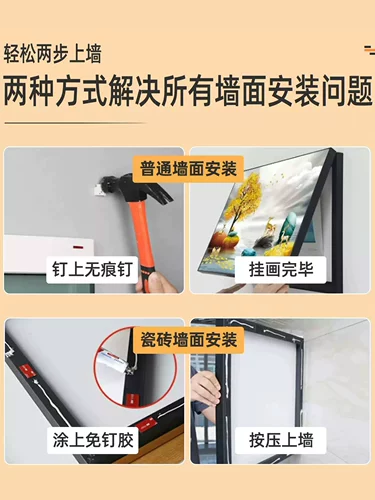 轻松两步上墙
两种方式解决所有墙面安装问题

普通墙面安装
钉上无痕钉
挂画完毕

瓷砖墙面安装
涂上免钉胶
按压上墙