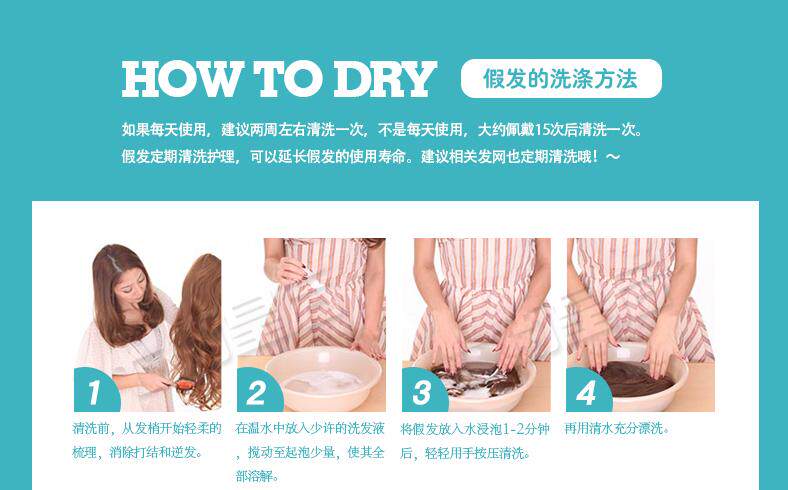 HOW TO DRY 假发的洗涤方法

如果每天使用，建议两周左右清洗一次，不是每天使用，大约佩戴15次后清洗一次。假发定期清洗护理，可以延长假发的使用寿命。建议相关发网也定期清洗哦！～

1
清洗前，从发梢开始轻柔的梳理，消除打结和逆发。

2
在温水中放入少许的洗发液，搅动至起泡少量，使其全部溶解。

3
将假发放入水浸泡1-2分钟后，轻轻用手按压清洗。

4
再用清水充分漂洗。