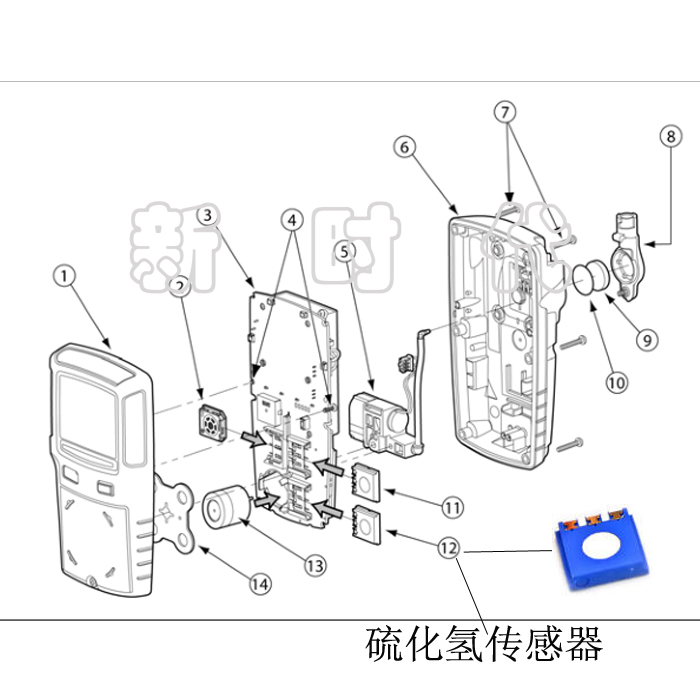 新时代

1
2
3
4
5
6
7
8
9
10
11
12
13
14

硫化氢传感器