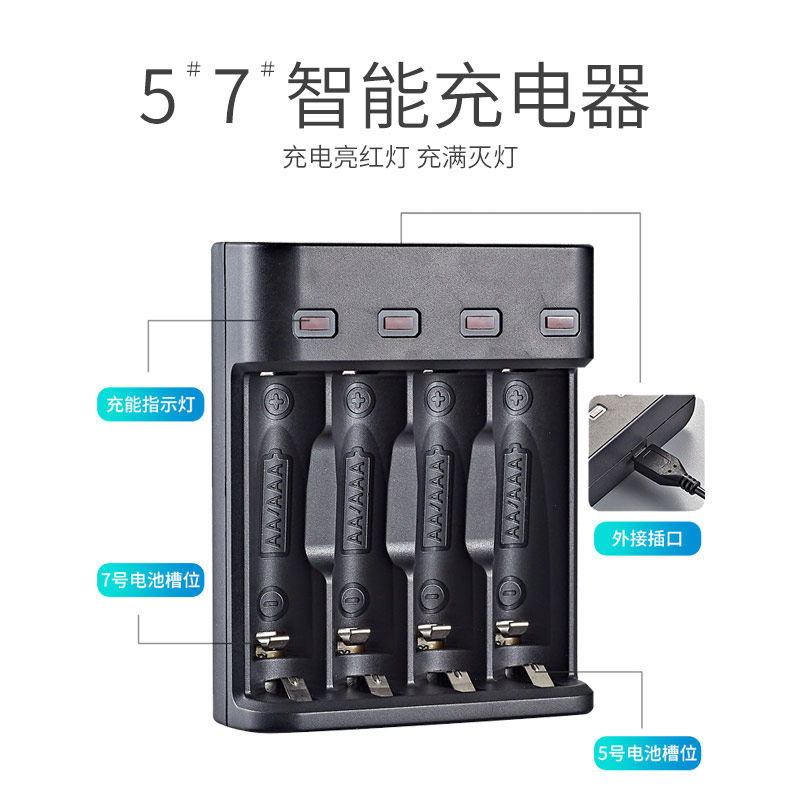 5# 7# 智能充电器

充电亮红灯 充满灭灯

充能指示灯

AA/AAA

AA/AAA

AA/AAA

AA/AAA

外接插口

7号电池槽位

5号电池槽位