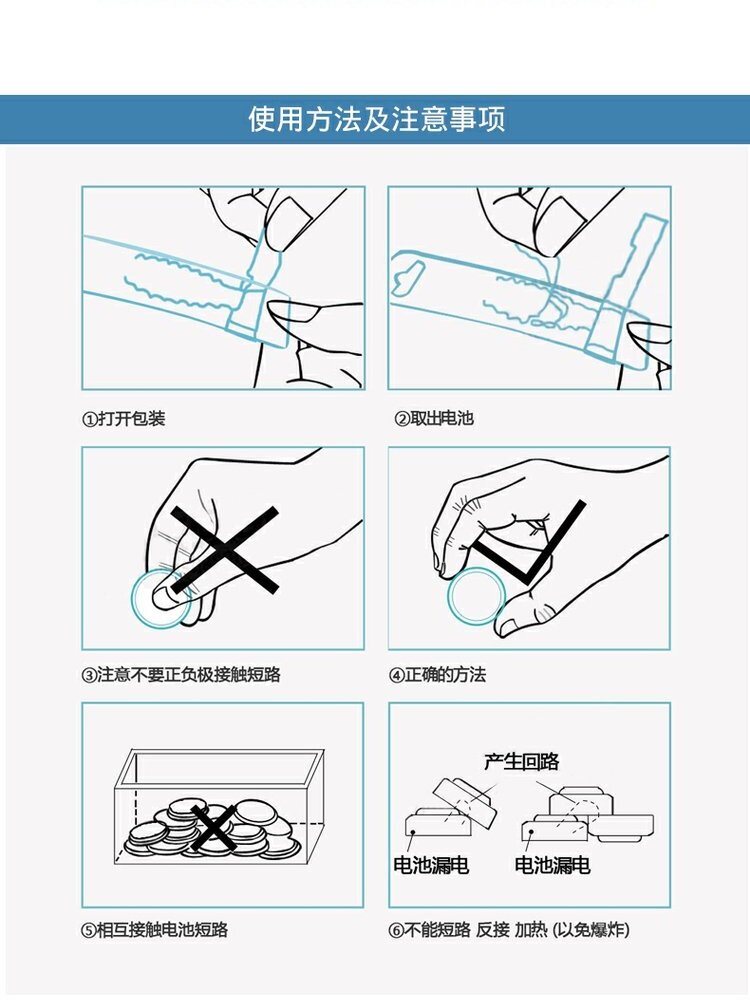 使用方法及注意事项

①打开包装

②取出电池

③注意不要正负极接触短路

④正确的方法

⑤相互接触电池短路

产生回路

电池漏电

电池漏电

⑥不能短路 反接 加热 (以免爆炸)