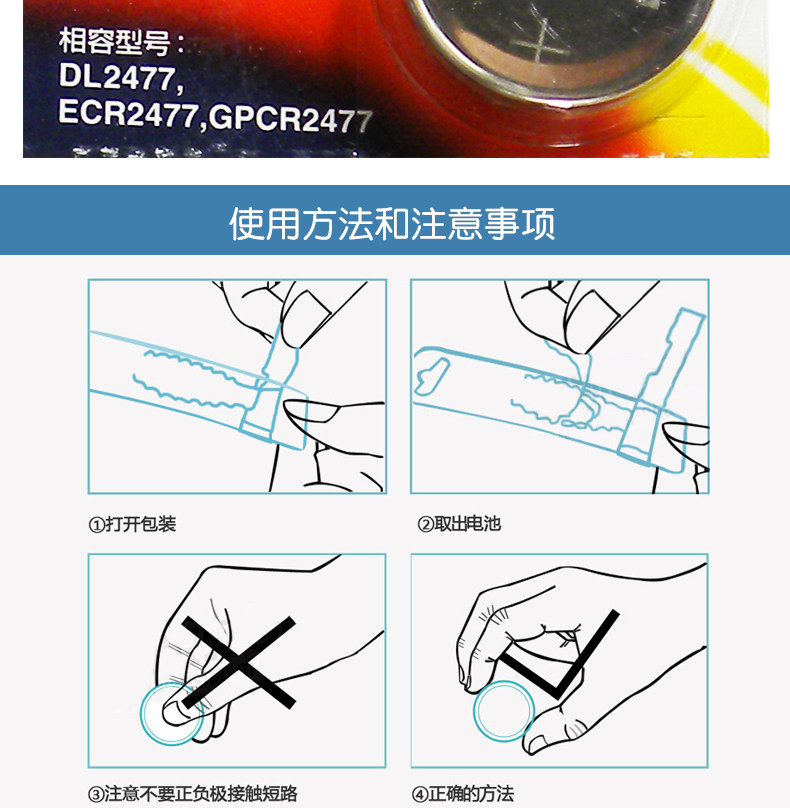 相容型号：
DL2477,
ECR2477,GPCR2477

使用方法和注意事项

①打开包装

②取出电池

③注意不要正负极接触短路

④正确的方法