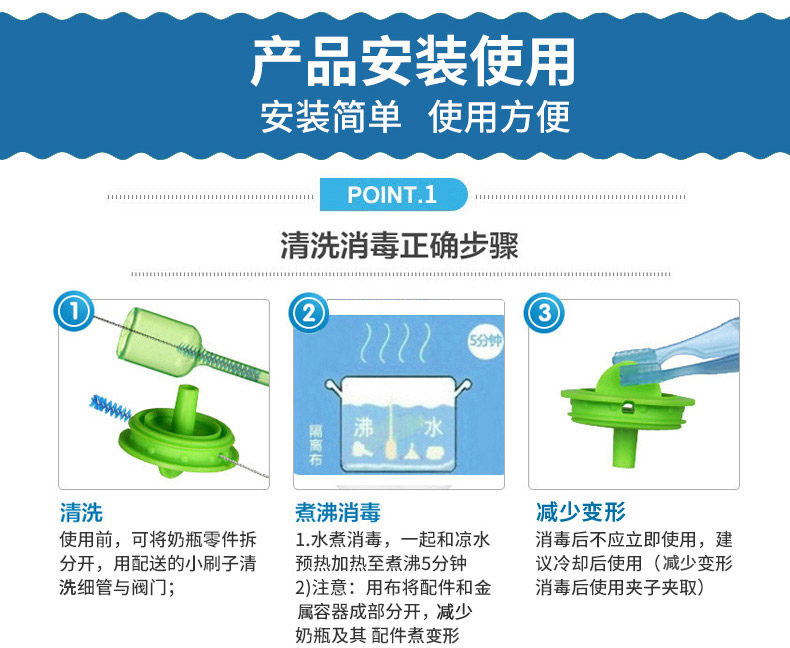 产品安装使用
安装简单 使用方便

POINT.1

清洗消毒正确步骤

1

2

5分钟

隔离布

沸

水

3

清洗
使用前，可将奶瓶零件拆分开，用配送的小刷子清洗细管与阀门；

煮沸消毒
1.水煮消毒，一起和凉水预热加热至煮沸5分钟
2)注意：用布将配件和金属容器成部分开，减少奶瓶及其 配件煮变形

减少变形
消毒后不应立即使用，建议冷却后使用（减少变形消毒后使用夹子夹取）