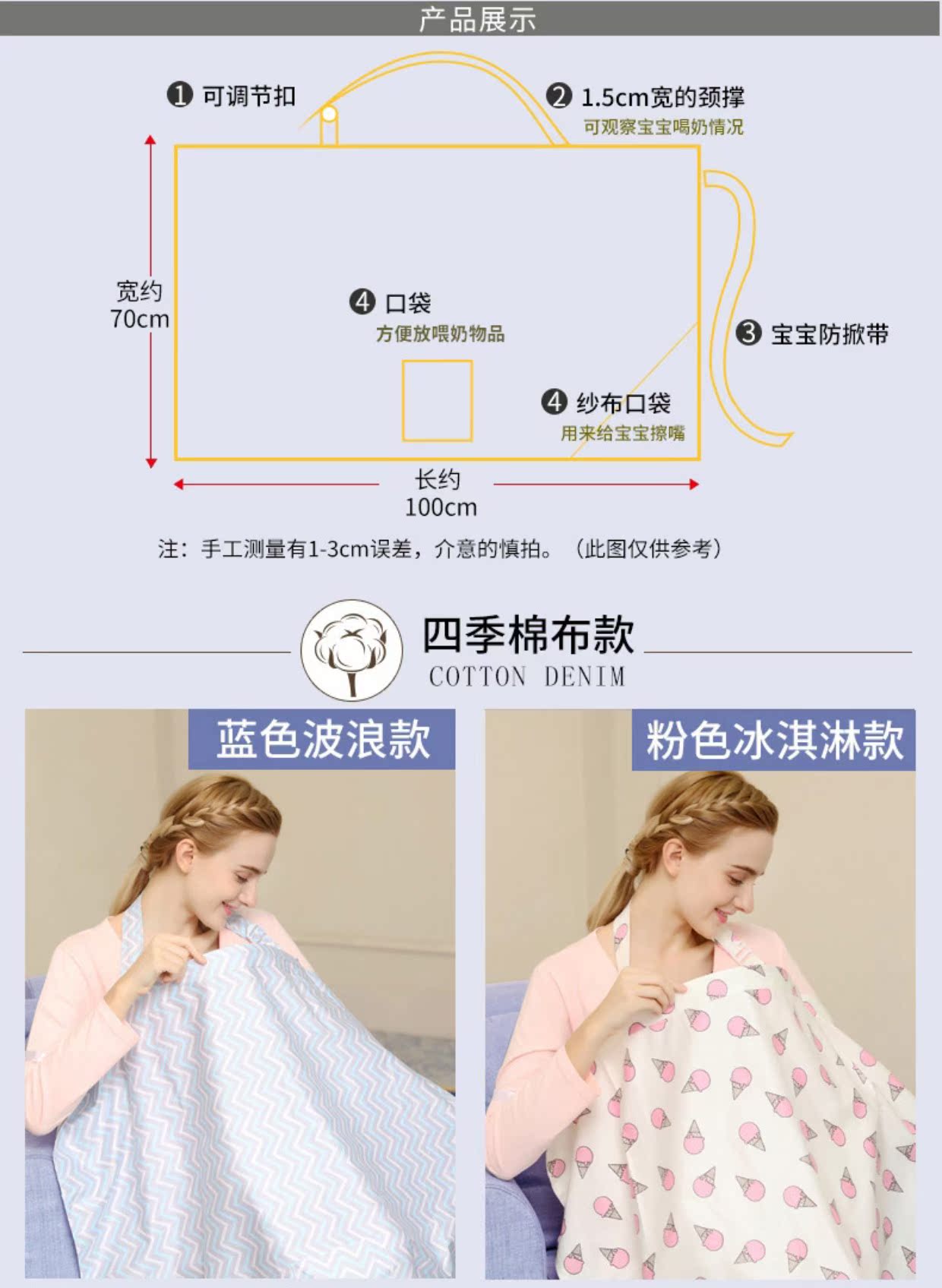 产品展示

❶ 可调节扣

❷ 1.5cm宽的颈撑
可观察宝宝喝奶情况

宽约
70cm

❹ 口袋
方便放喂奶物品

❸ 宝宝防掀带

❹ 纱布口袋
用来给宝宝擦嘴

长约
100cm

注：手工测量有1-3cm误差，介意的慎拍。（此图仅供参考）

四季棉布款
COTTON DENIM

蓝色波浪款

粉色冰淇淋款