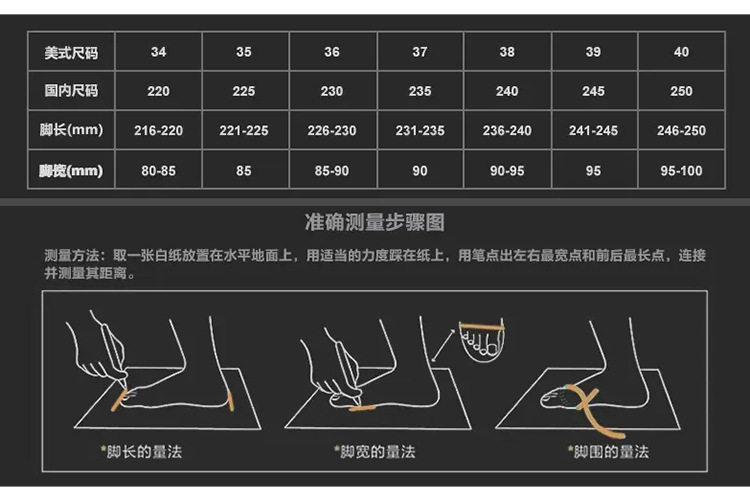 | 美式尺码 | 34 | 35 | 36 | 37 | 38 | 39 | 40 |
|---|---|---|---|---|---|---|---|
| 国内尺码 | 220 | 225 | 230 | 235 | 240 | 245 | 250 |
| 脚长(mm) | 216-220 | 221-225 | 226-230 | 231-235 | 236-240 | 241-245 | 246-250 |
| 脚宽(mm) | 80-85 | 85 | 85-90 | 90 | 90-95 | 95 | 95-100 |

准确测量步骤图

测量方法：取一张白纸放置在水平地面上，用适当的力度踩在纸上，用笔点出左右最宽点和前后最长点，连接并测量其距离。

*脚长的量法

*脚宽的量法

*脚围的量法