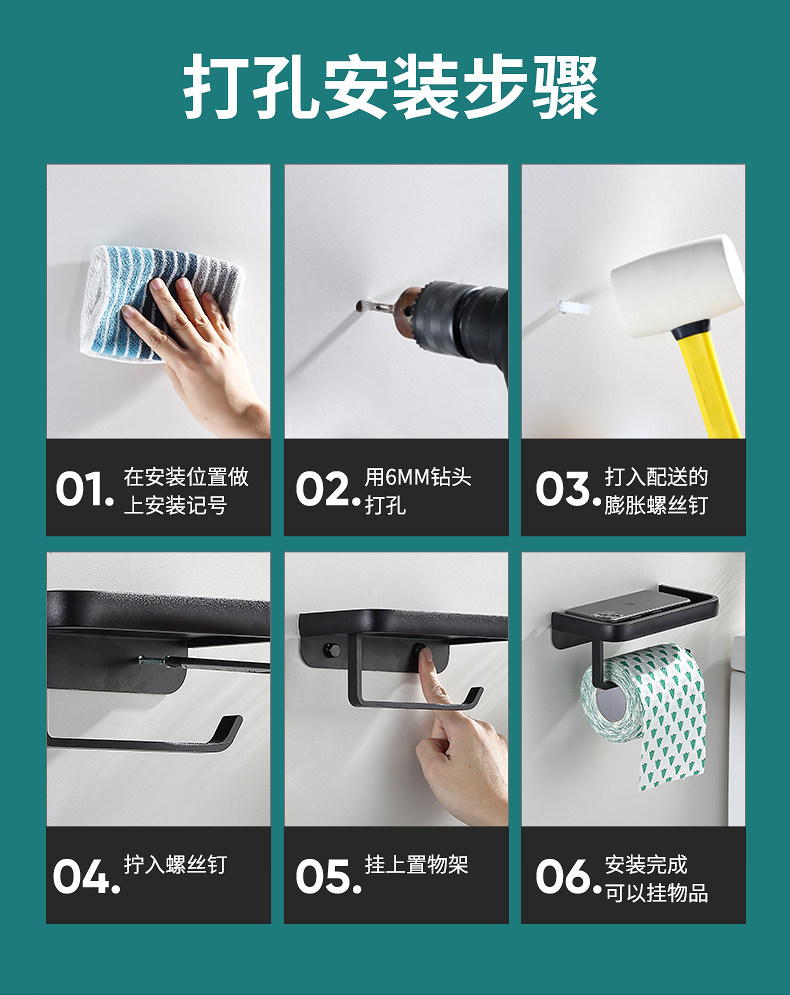 打孔安装步骤

01. 在安装位置做上安装记号

02. 用6MM钻头打孔

03. 打入配送的膨胀螺丝钉

04. 拧入螺丝钉

05. 挂上置物架

06. 安装完成可以挂物品