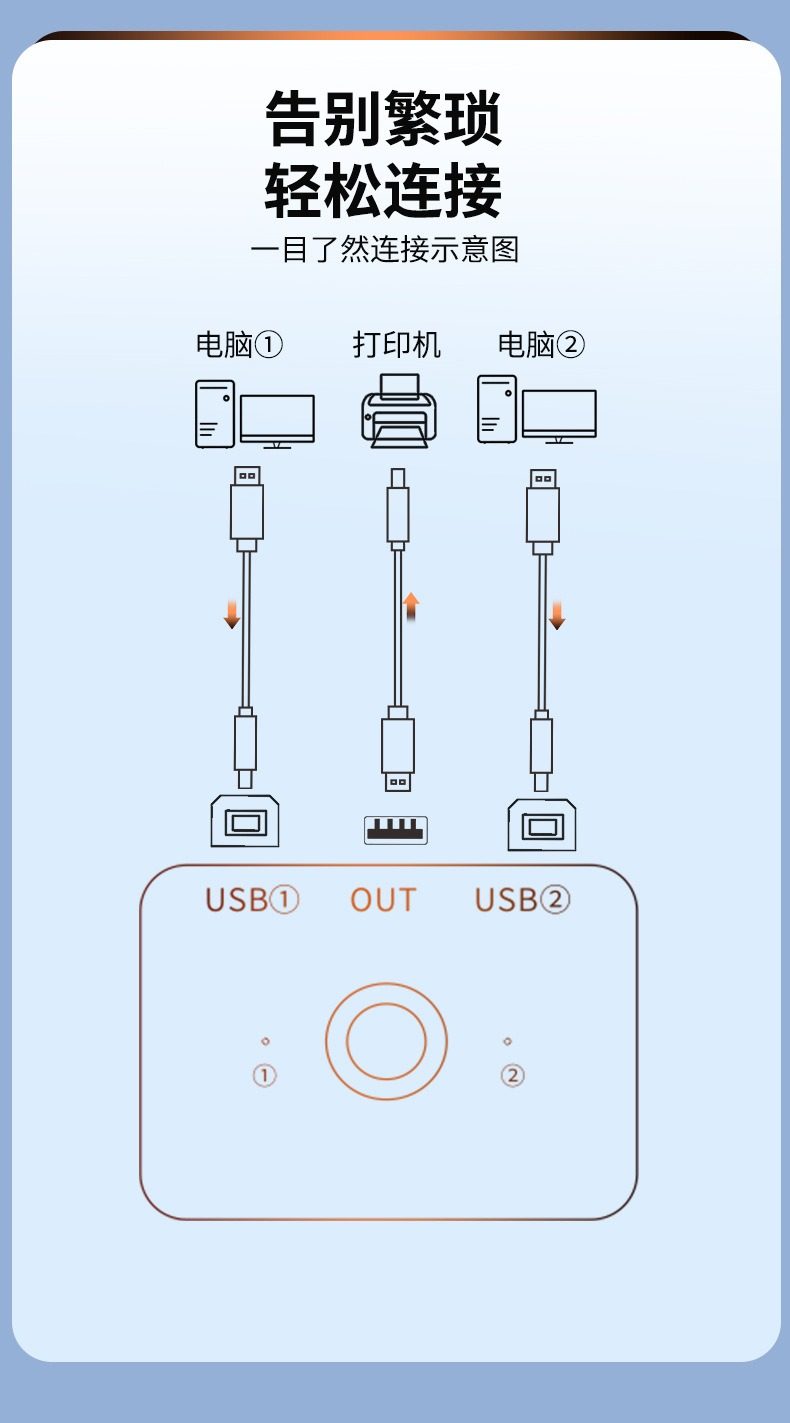 告别繁琐
轻松连接

一目了然连接示意图

电脑①

打印机

电脑②

USB①

OUT

USB②

①

②