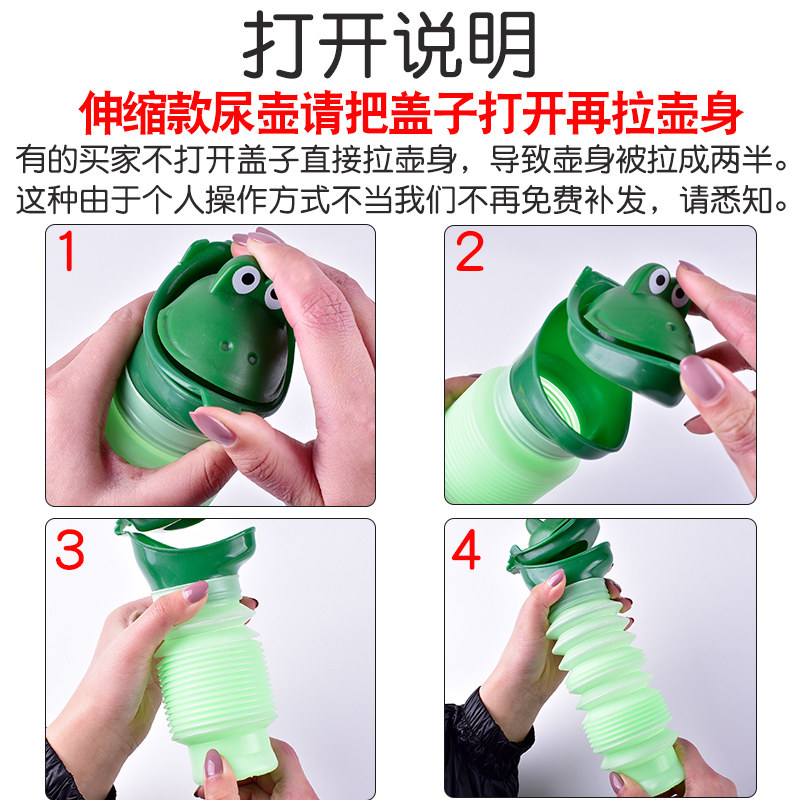 打开说明
伸缩款尿壶请把盖子打开再拉壶身
有的买家不打开盖子直接拉壶身，导致壶身被拉成两半。这种由于个人操作方式不当我们不再免费补发，请悉知。

1

2

3

4