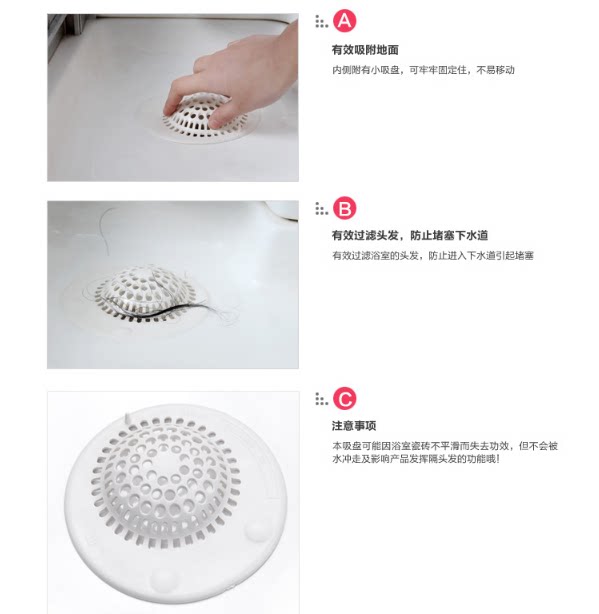 A

有效吸附地面

内侧附有小吸盘，可牢牢固定住，不易移动

B

有效过滤头发，防止堵塞下水道

有效过滤浴室的头发，防止进入下水道引起堵塞

C

注意事项

本吸盘可能因浴室瓷砖不平滑而失去功效，但不会被水冲走及影响产品发挥隔头发的功能哦！