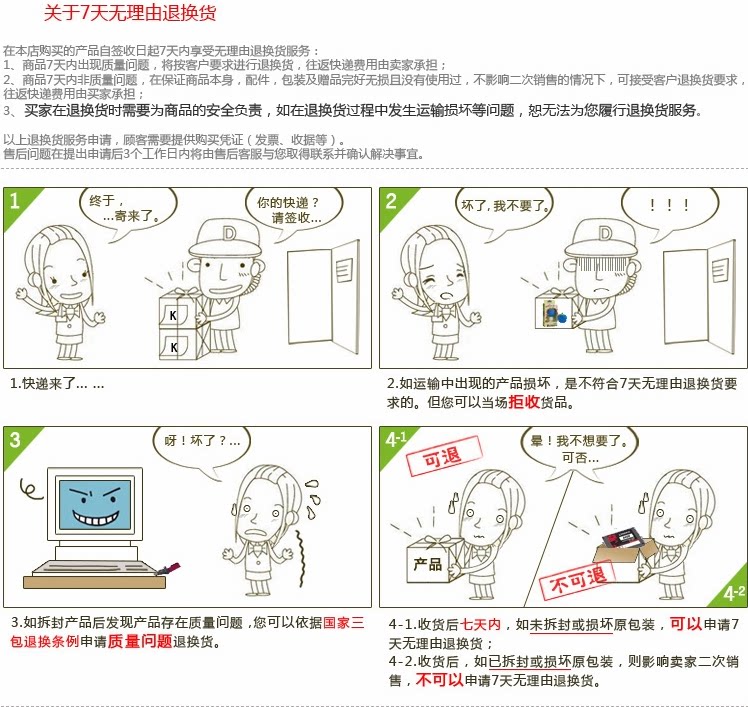 关于7天无理由退换货

在本店购买的产品自签收日起7天内享受无理由退换货服务：
1、商品7天内出现质量问题，将按客户要求进行退换货，往返快递费用由卖家承担；
2、商品7天内非质量问题，在保证商品本身，配件，包装及赠品完好无损且没有使用过，不影响二次销售的情况下，可接受客户退换货要求，往返快递费用由买家承担；
3、买家在退换货时需要为商品的安全负责，如在退换货过程中发生运输损坏等问题，恕无法为您履行退换货服务。

以上退换货服务申请，顾客需要提供购买凭证（发票、收据等）。
售后问题在提出申请后3个工作日内将由售后客服与您取得联系并确认解决事宜。

1
终于，...寄来了。
你的快递？请签收...
D
K
K
1.快递来了... ...

2
坏了，我不要了。
！！！
D
2.如运输中出现的产品损坏，是不符合7天无理由退换货要求的。但您可以当场拒收货品。

3
呀！坏了？...
3.如拆封产品后发现产品存在质量问题，您可以依据国家三包退换条例申请质量问题退换货。

4-1
可退
晕！我不想要了。可否...
产品
不可退
4-2
4-1.收货后七天内，如未拆封或损坏原包装，可以申请7天无理由退换货；
4-2.收货后，如已拆封或损坏原包装，则影响卖家二次销售，不可以申请7天无理由退换货。