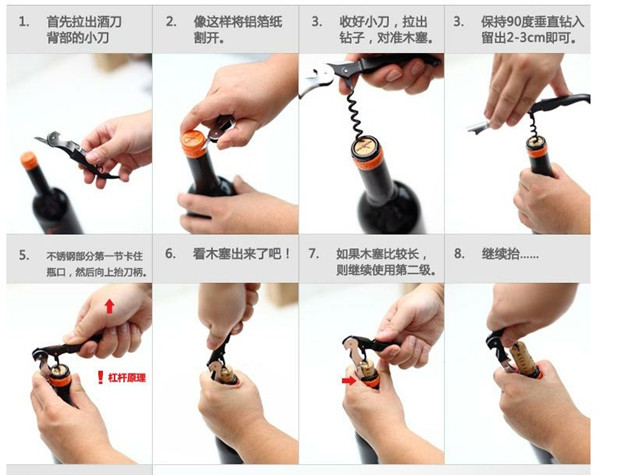 1. 首先拉出酒刀背部的小刀

2. 像这样将铝箔纸割开。

3. 收好小刀，拉出钻子，对准木塞。

3. 保持90度垂直钻入留出2-3cm即可。

5. 不锈钢部分第一节卡住瓶口，然后向上抬刀柄。

! 杠杆原理

6. 看木塞出来了吧！

7. 如果木塞比较长，则继续使用第二级。

8. 继续抬......