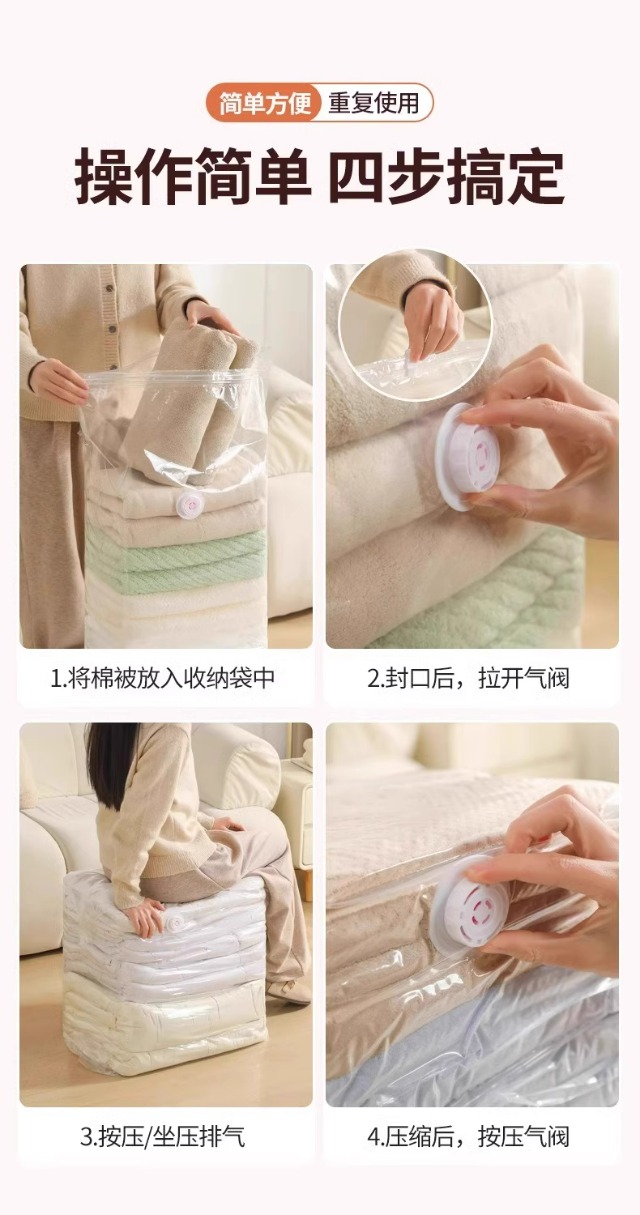 简单方便 重复使用

操作简单 四步搞定

1.将棉被放入收纳袋中

2.封口后，拉开气阀

3.按压/坐压排气

4.压缩后，按压气阀