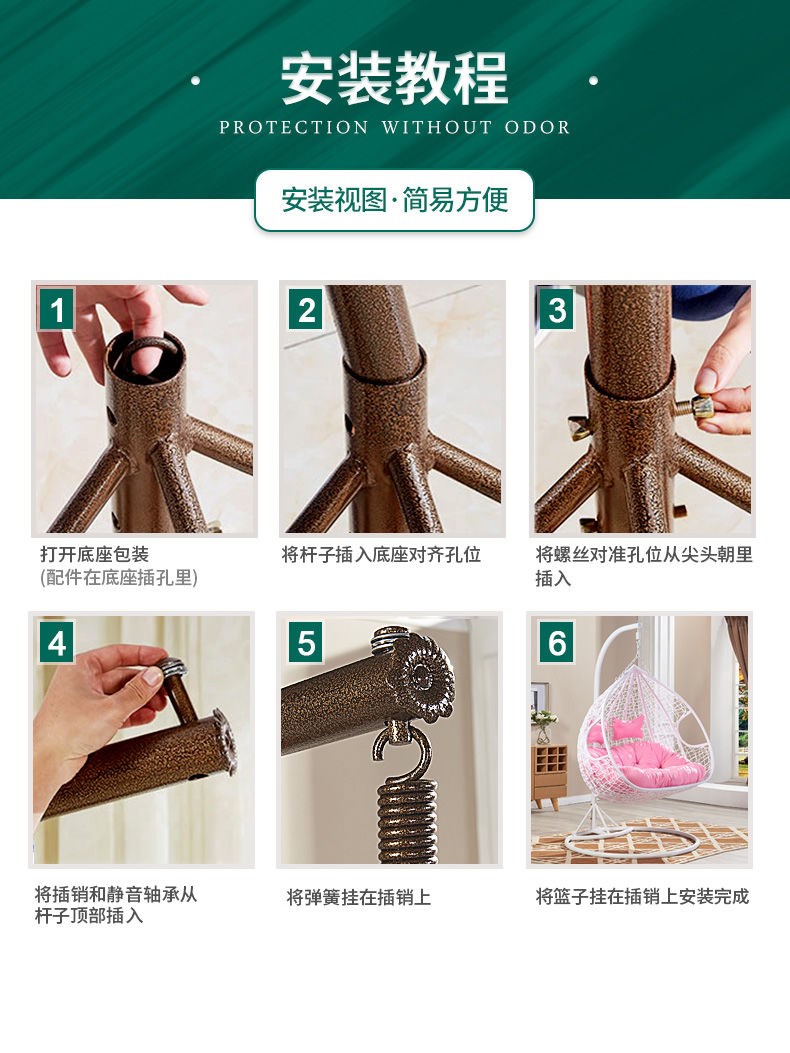 安装教程

PROTECTION WITHOUT ODOR

安装视图·简易方便

1

打开底座包装
(配件在底座插孔里)

2

将杆子插入底座对齐孔位

3

将螺丝对准孔位从尖头朝里插入

4

将插销和静音轴承从杆子顶部插入

5

将弹簧挂在插销上

6

将篮子挂在插销上安装完成