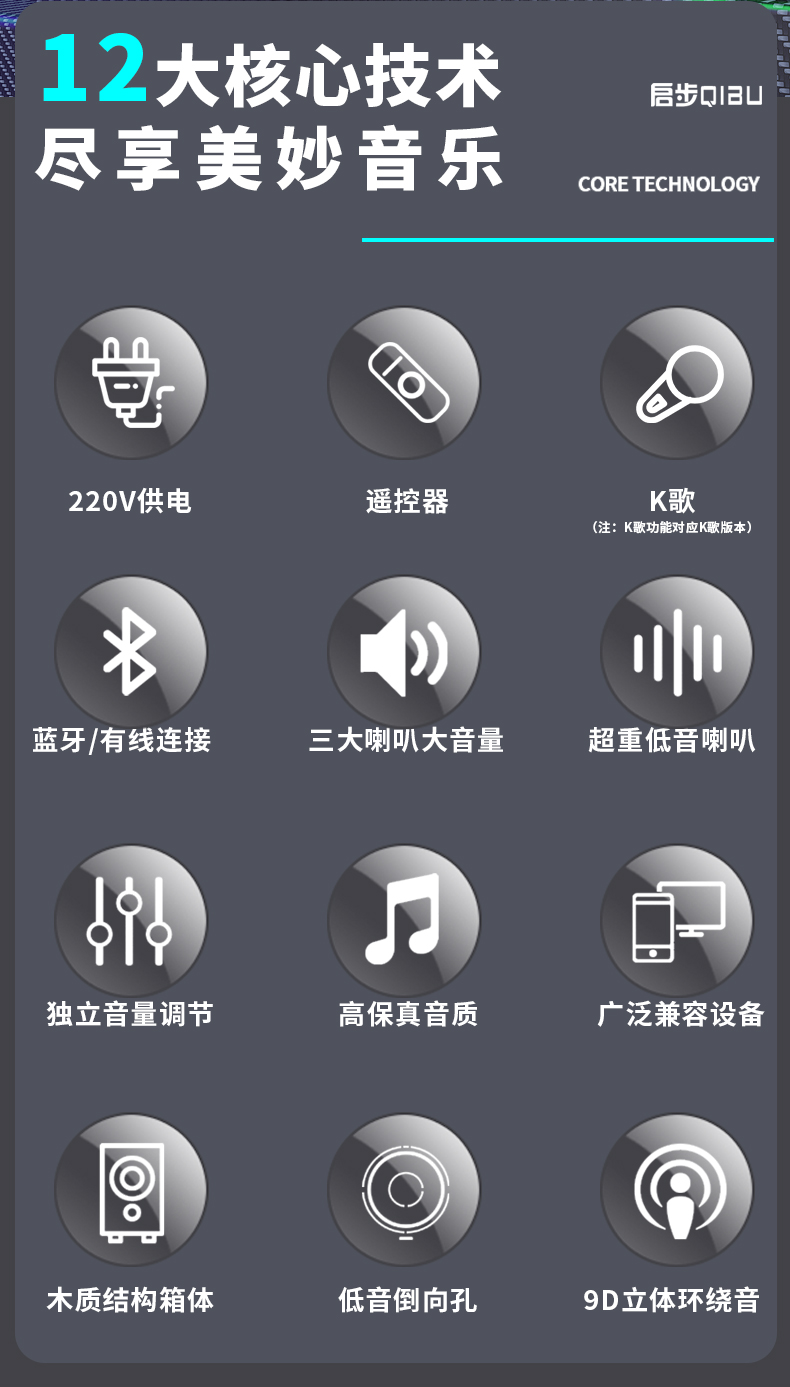 12大核心技术
尽享美妙音乐

启步QIBU

CORE TECHNOLOGY

220V供电

遥控器

K歌
（注：K歌功能对应K歌版本）

蓝牙/有线连接

三大喇叭大音量

超重低音喇叭

独立音量调节

高保真音质

广泛兼容设备

木质结构箱体

低音倒向孔

9D立体环绕音