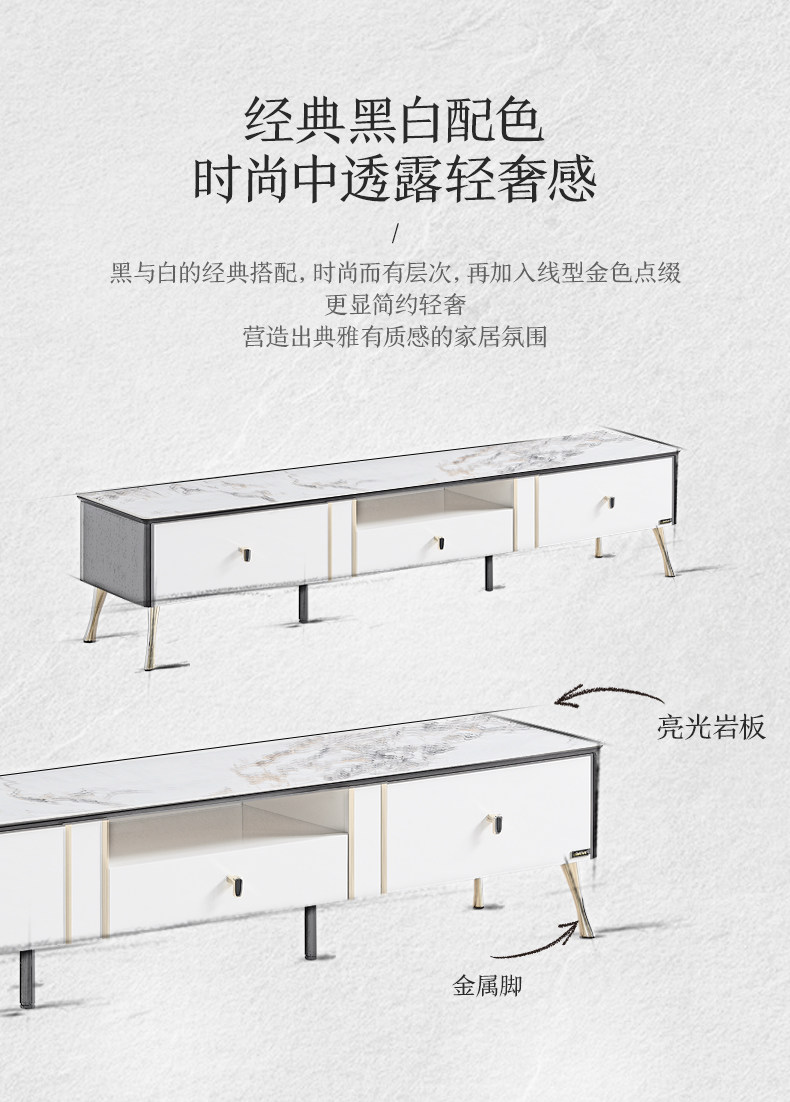 经典黑白配色
时尚中透露轻奢感

/

黑与白的经典搭配，时尚而有层次，再加入线型金色点缀
更显简约轻奢
营造出典雅有质感的家居氛围

亮光岩板

金属脚