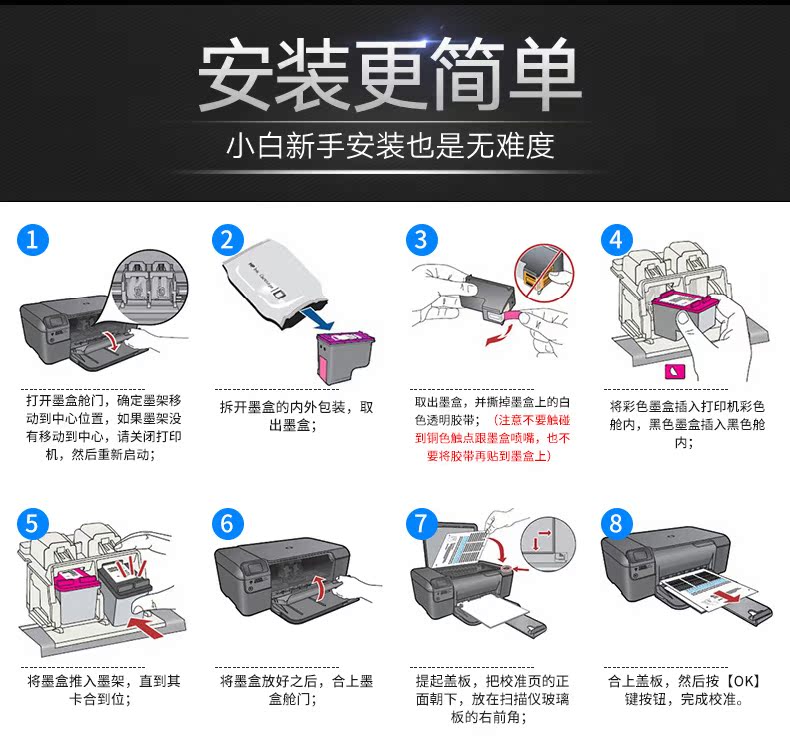 安装更简单

小白新手安装也是无难度

1

打开墨盒舱门，确定墨架移动到中心位置，如果墨架没有移动到中心，请关闭打印机，然后重新启动；

2

拆开墨盒的内外包装，取出墨盒；

3

取出墨盒，并撕掉墨盒上的白色透明胶带；（注意不要触碰到铜色触点跟墨盒喷嘴，也不要将胶带再贴到墨盒上）

4

将彩色墨盒插入打印机彩色舱内，黑色墨盒插入黑色舱内；

5

将墨盒推入墨架，直到其卡合到位；

6

将墨盒放好之后，合上墨盒舱门；

7

提起盖板，把校准页的正面朝下，放在扫描仪玻璃板的右前角；

8

合上盖板，然后按【OK】键按钮，完成校准。