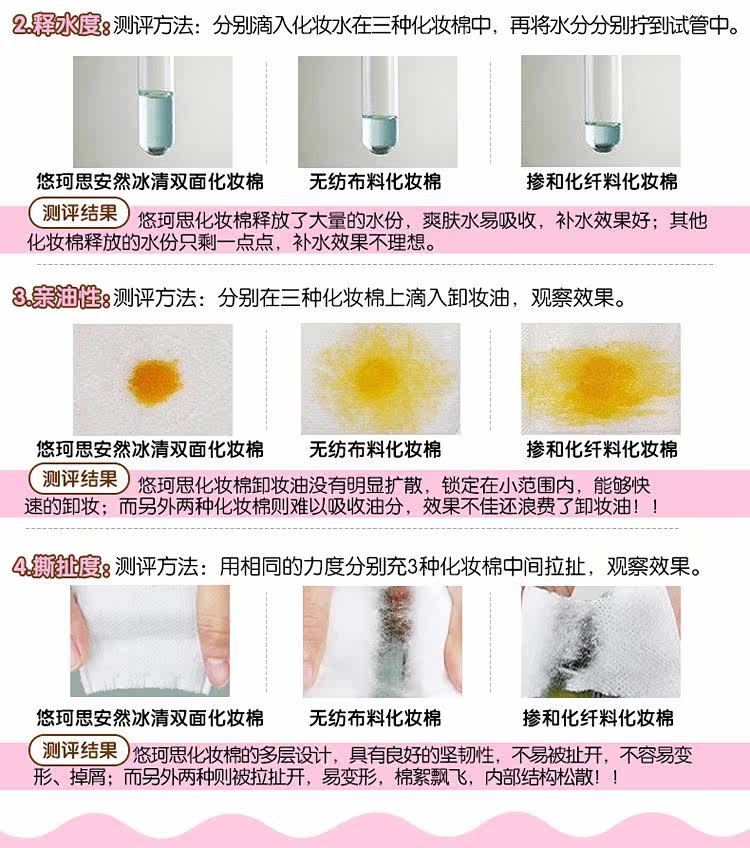 2.释水度：测评方法：分别滴入化妆水在三种化妆棉中，再将水分分别拧到试管中。

悠珂思安然冰清双面化妆棉

无纺布料化妆棉

掺和化纤料化妆棉

测评结果 悠珂思化妆棉释放了大量的水份，爽肤水易吸收，补水效果好；其他化妆棉释放的水份只剩一点点，补水效果不理想。

3.亲油性：测评方法：分别在三种化妆棉上滴入卸妆油，观察效果。

悠珂思安然冰清双面化妆棉

无纺布料化妆棉

掺和化纤料化妆棉

测评结果 悠珂思化妆棉卸妆油没有明显扩散，锁定在小范围内，能够快速的卸妆；而另外两种化妆棉则难以吸收油分，效果不佳还浪费了卸妆油！！

4.撕扯度：测评方法：用相同的力度分别充3种化妆棉中间拉扯，观察效果。

悠珂思安然冰清双面化妆棉

无纺布料化妆棉

掺和化纤料化妆棉

测评结果 悠珂思化妆棉的多层设计，具有良好的坚韧性，不易被扯开，不容易变形、掉屑；而另外两种则被拉扯开，易变形，棉絮飘飞，内部结构松散！！