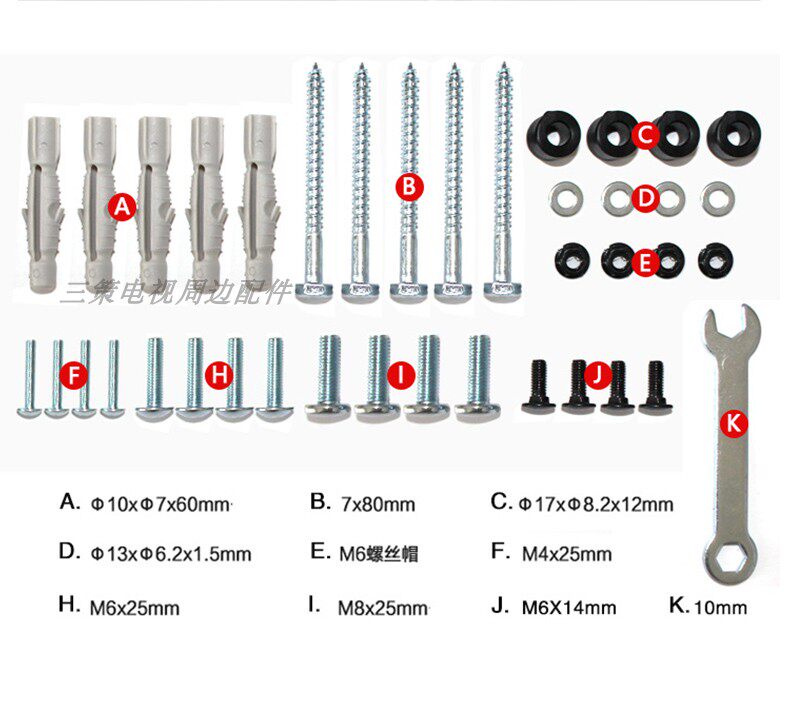 A B C D E
三策电视周边配件
F H I J K

A. Φ10xΦ7x60mm
B. 7x80mm
C. Φ17xΦ8.2x12mm
D. Φ13xΦ6.2x1.5mm
E. M6螺丝帽
F. M4x25mm
H. M6x25mm
I. M8x25mm
J. M6X14mm
K. 10mm