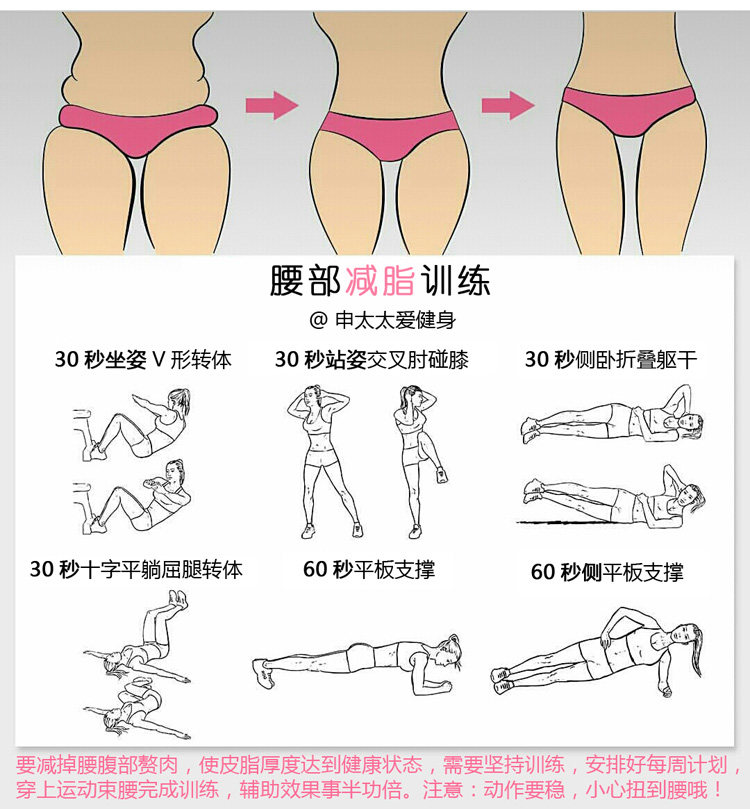 腰部减脂训练

@ 申太太爱健身

30 秒坐姿 V 形转体

30 秒站姿交叉肘碰膝

30 秒侧卧折叠躯干

30 秒十字平躺屈腿转体

60 秒平板支撑

60 秒侧平板支撑

要减掉腰腹部赘肉，使皮脂厚度达到健康状态，需要坚持训练，安排好每周计划，穿上运动束腰完成训练，辅助效果事半功倍。注意：动作要稳，小心扭到腰哦！