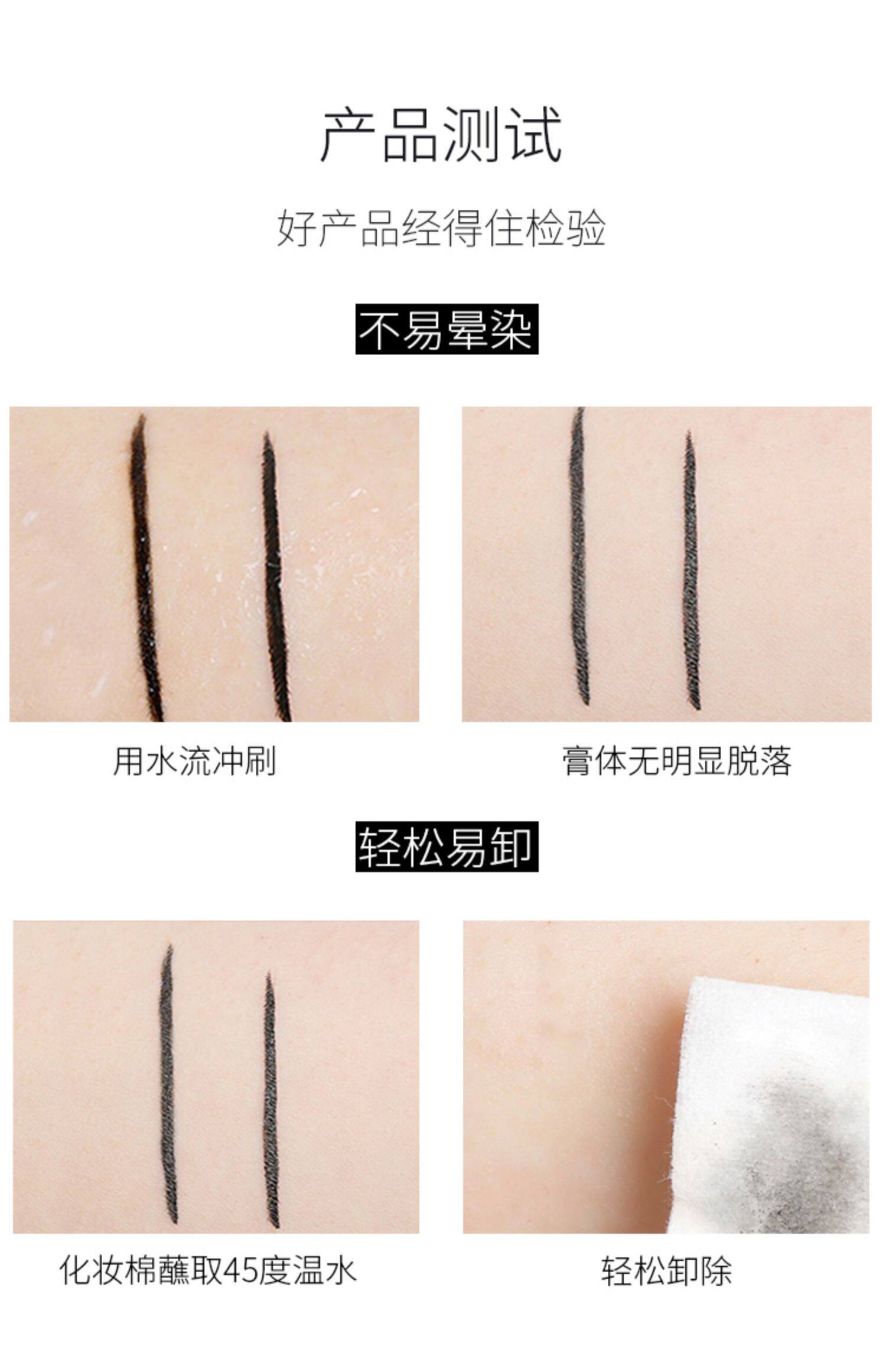 产品测试

好产品经得住检验

不易晕染

用水流冲刷

膏体无明显脱落

轻松易卸

化妆棉蘸取45度温水

轻松卸除