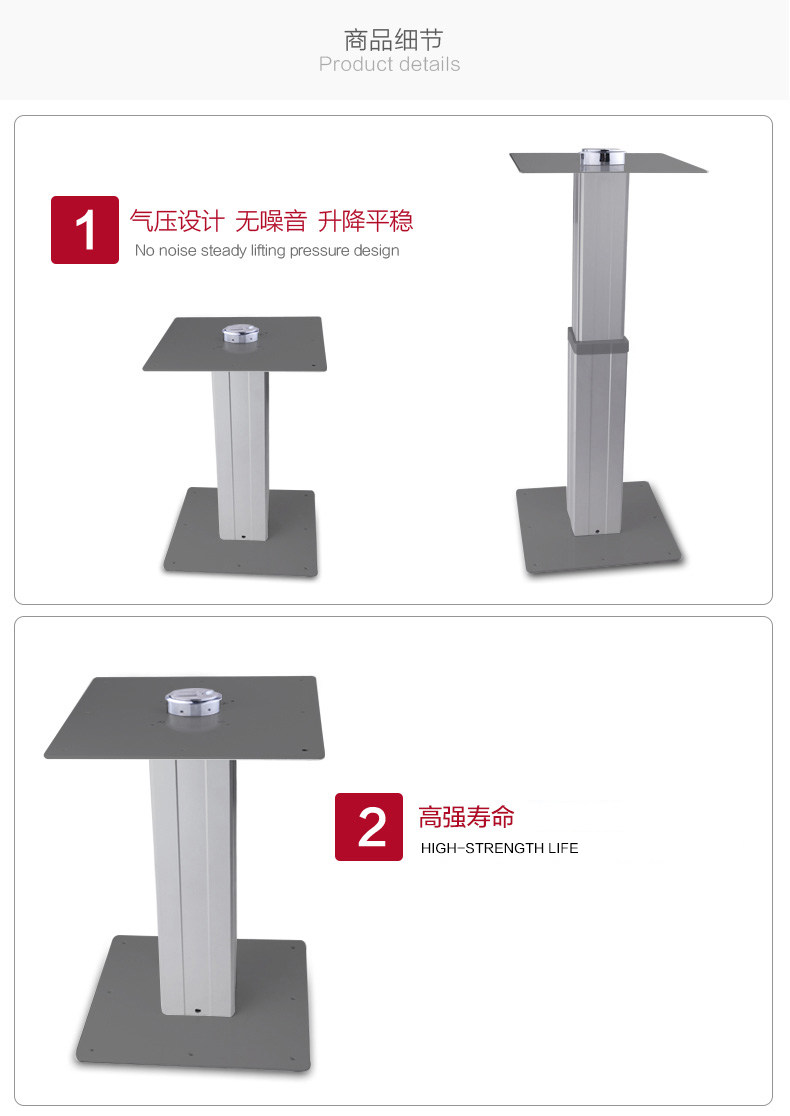 商品细节
Product details

1 气压设计 无噪音 升降平稳
No noise steady lifting pressure design

2 高强寿命
HIGH-STRENGTH LIFE